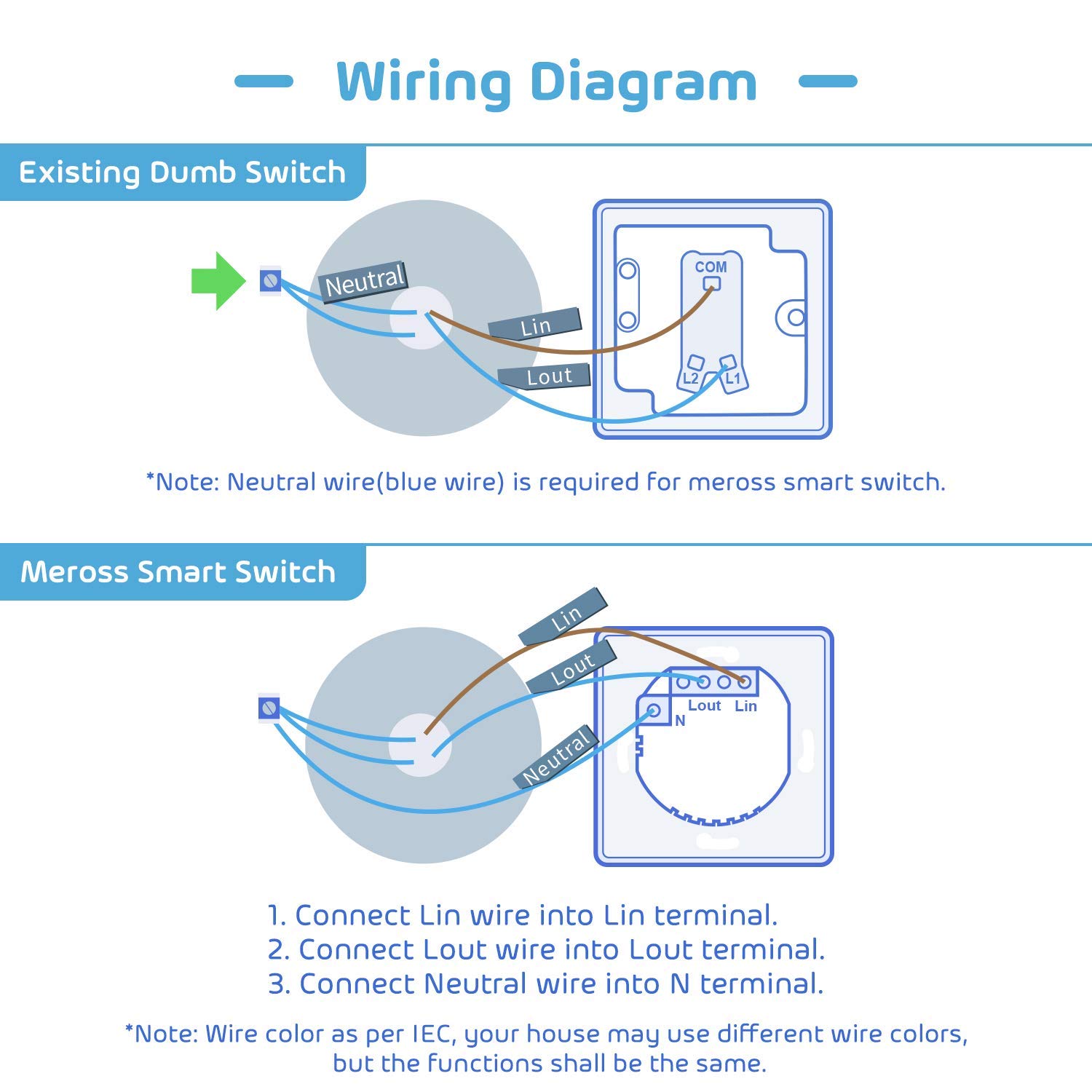 Wiring Diagram

Existing Dumb Switch

Neutral

Lin

Lout

COM

L2

L1

*Note: Neutral wire(blue wire) is required for meross smart switch.

Meross Smart Switch

Lin

Lout

Neutral

Lout

Lin

N

1. Connect Lin wire into Lin terminal.
2. Connect Lout wire into Lout terminal.
3. Connect Neutral wire into N terminal.

*Note: Wire color as per IEC, your house may use different wire colors, but the functions shall be the same.