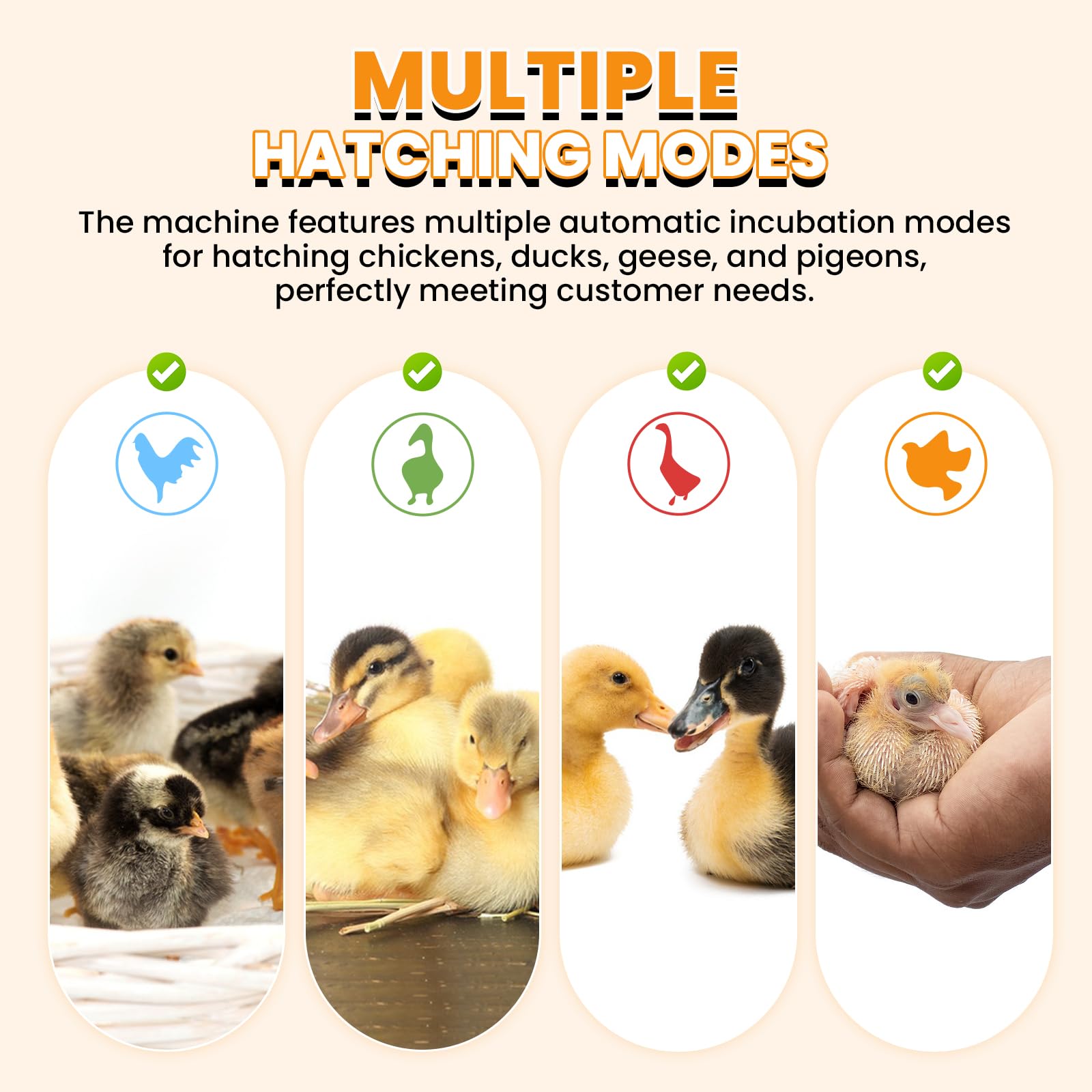 MULTIPLE
HATCHING MODES

The machine features multiple automatic incubation modes for hatching chickens, ducks, geese, and pigeons, perfectly meeting customer needs.