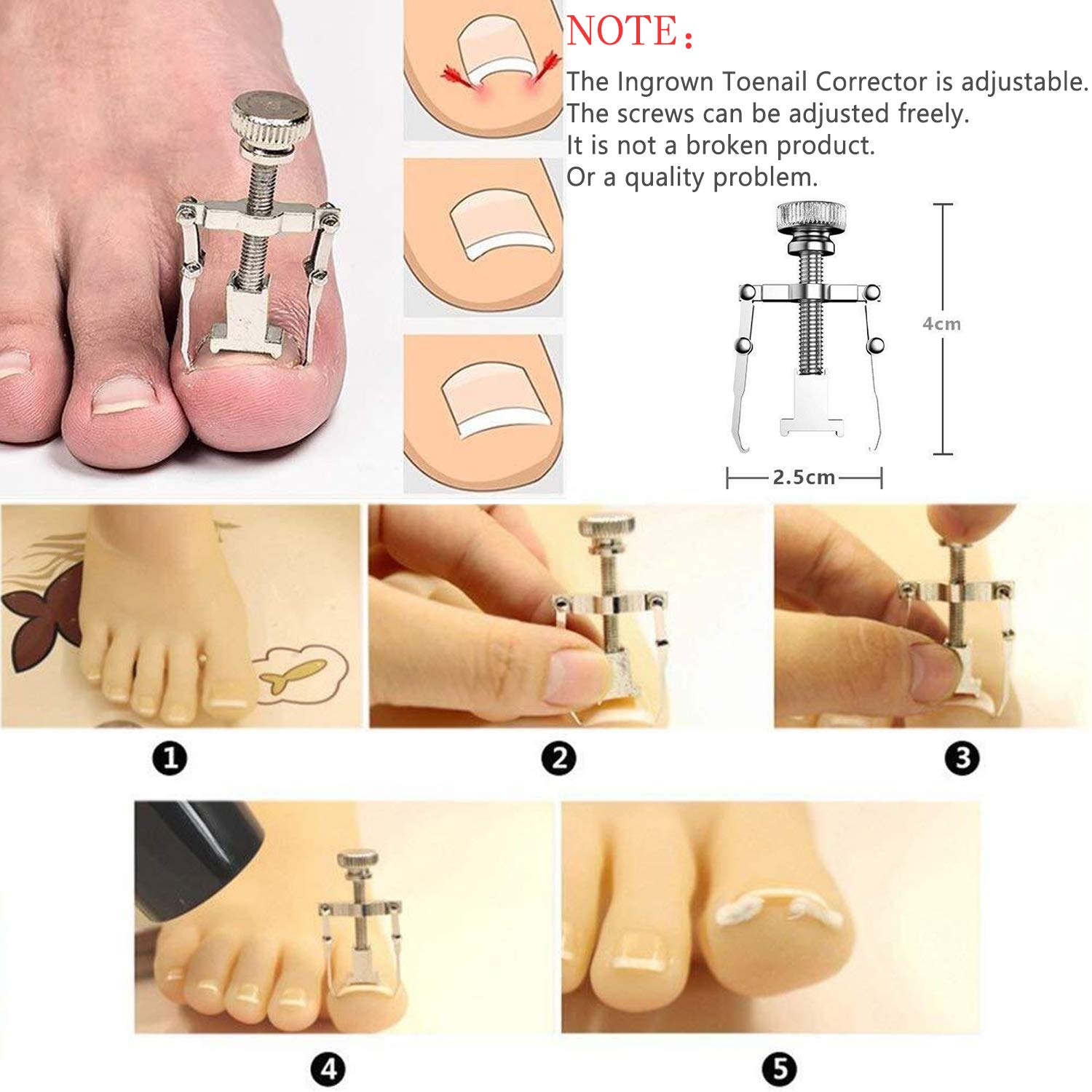 NOTE：

The Ingrown Toenail Corrector is adjustable.
The screws can be adjusted freely.
It is not a broken product.
Or a quality problem.

4cm

2.5cm

1

2

3

4

5