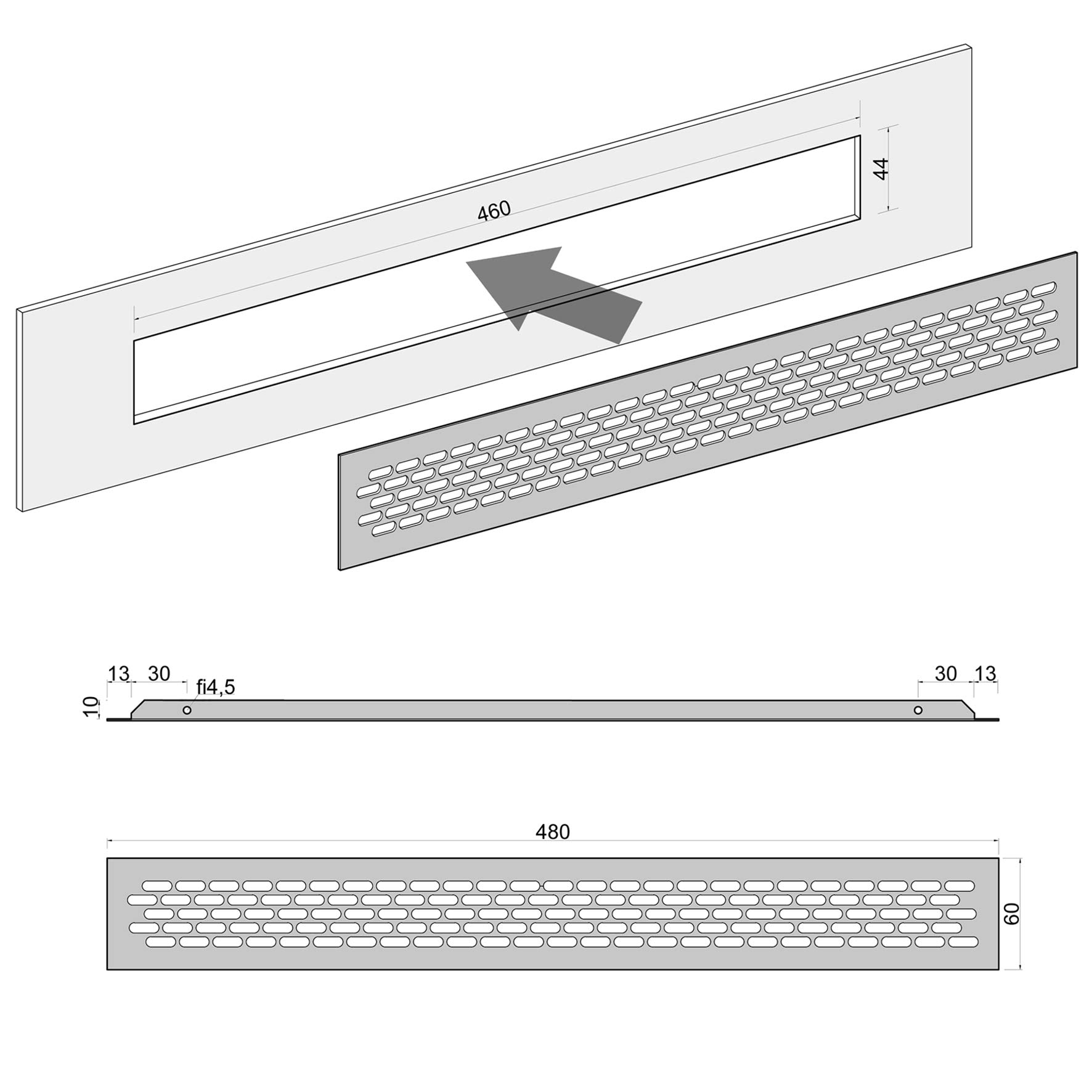 460
44
13 30
fi4,5
10
30 13
480
60