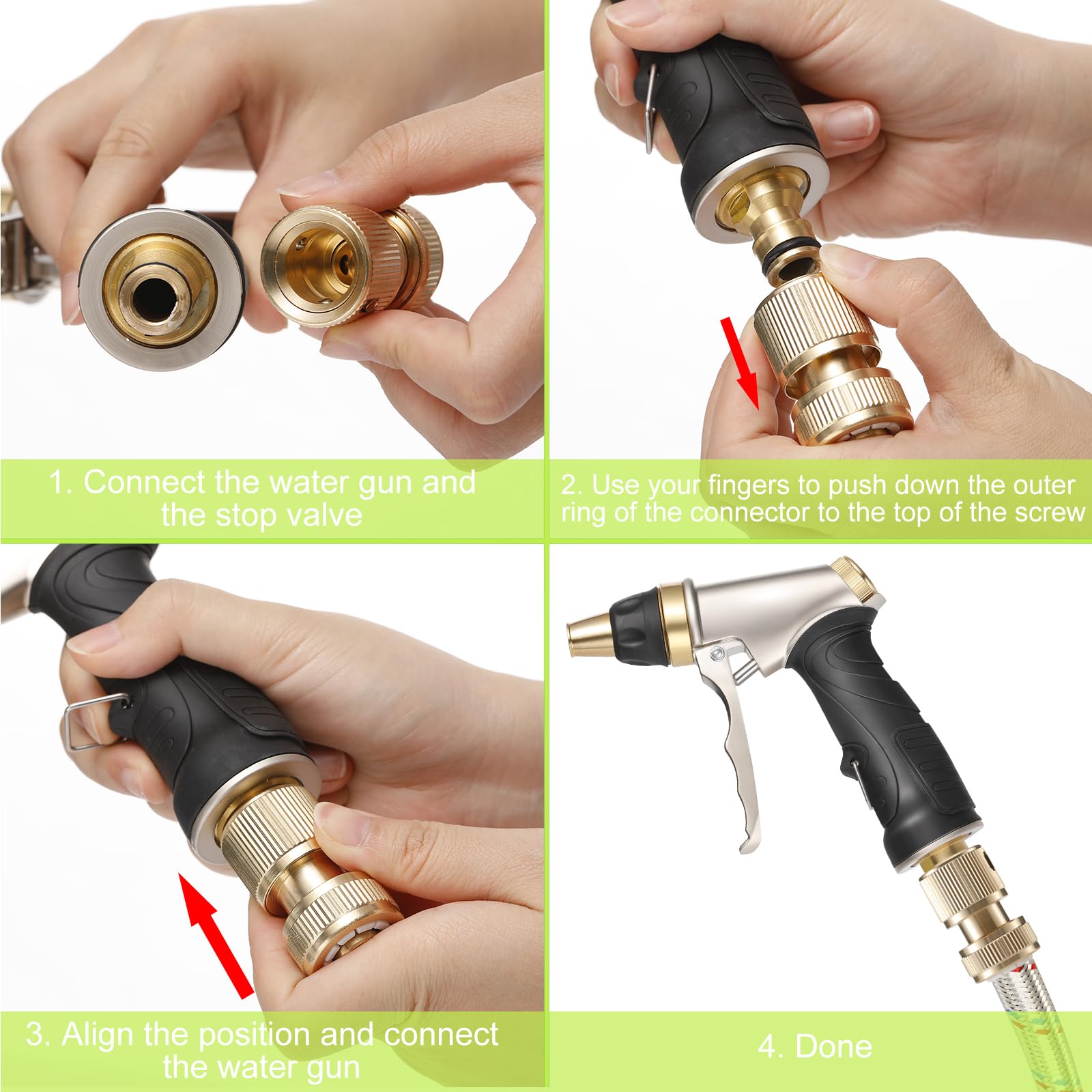 1. Connect the water gun and the stop valve

2. Use your fingers to push down the outer ring of the connector to the top of the screw

3. Align the position and connect the water gun

4. Done