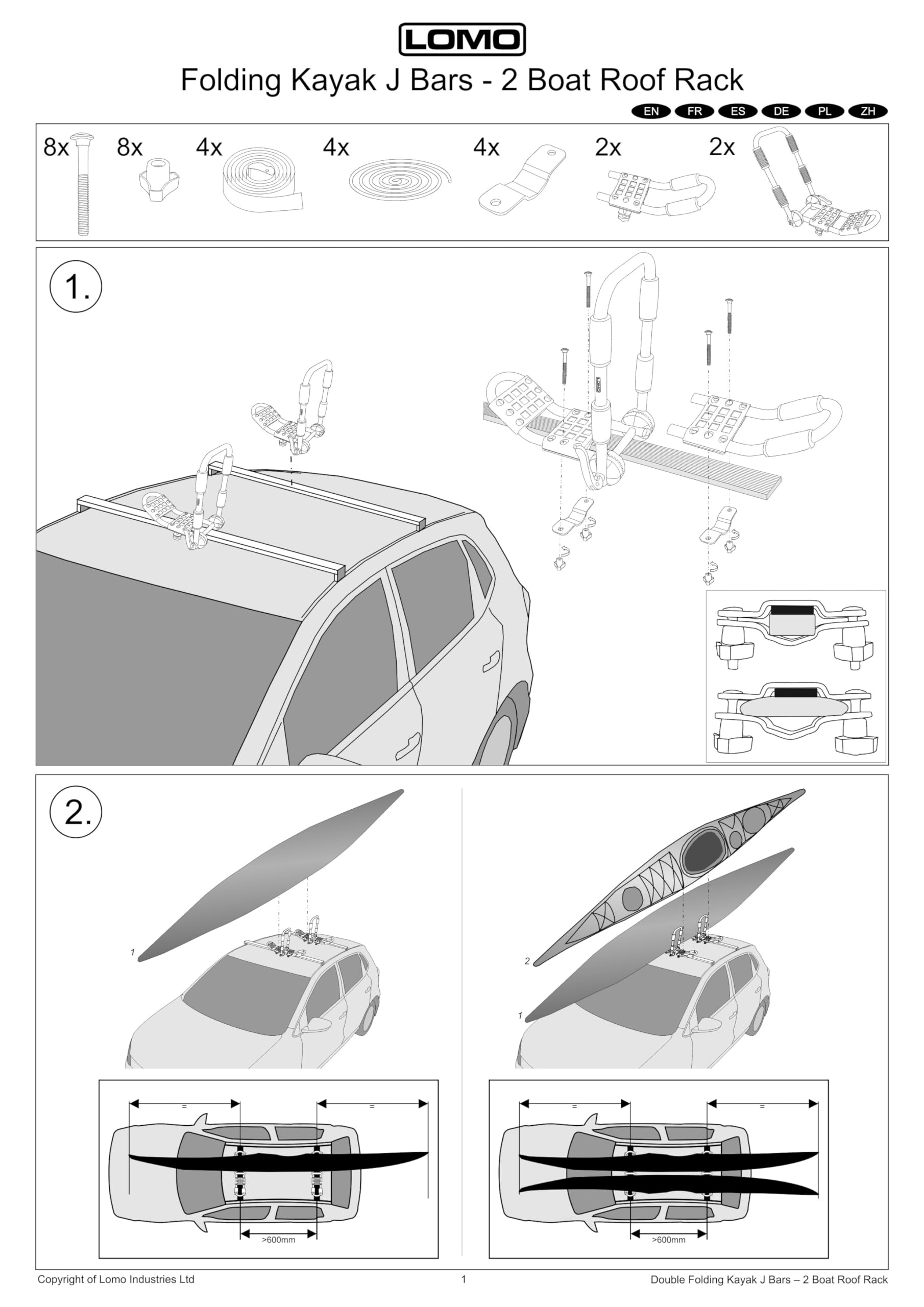 LOMO

Folding Kayak J Bars - 2 Boat Roof Rack

EN FR ES DE PL ZH

8x 8x 4x 4x 4x 2x 2x

1.

LOMO

2.

1

2

1

=

=

>600mm

=

=

>600mm

Copyright of Lomo Industries Ltd

1

Double Folding Kayak J Bars – 2 Boat Roof Rack