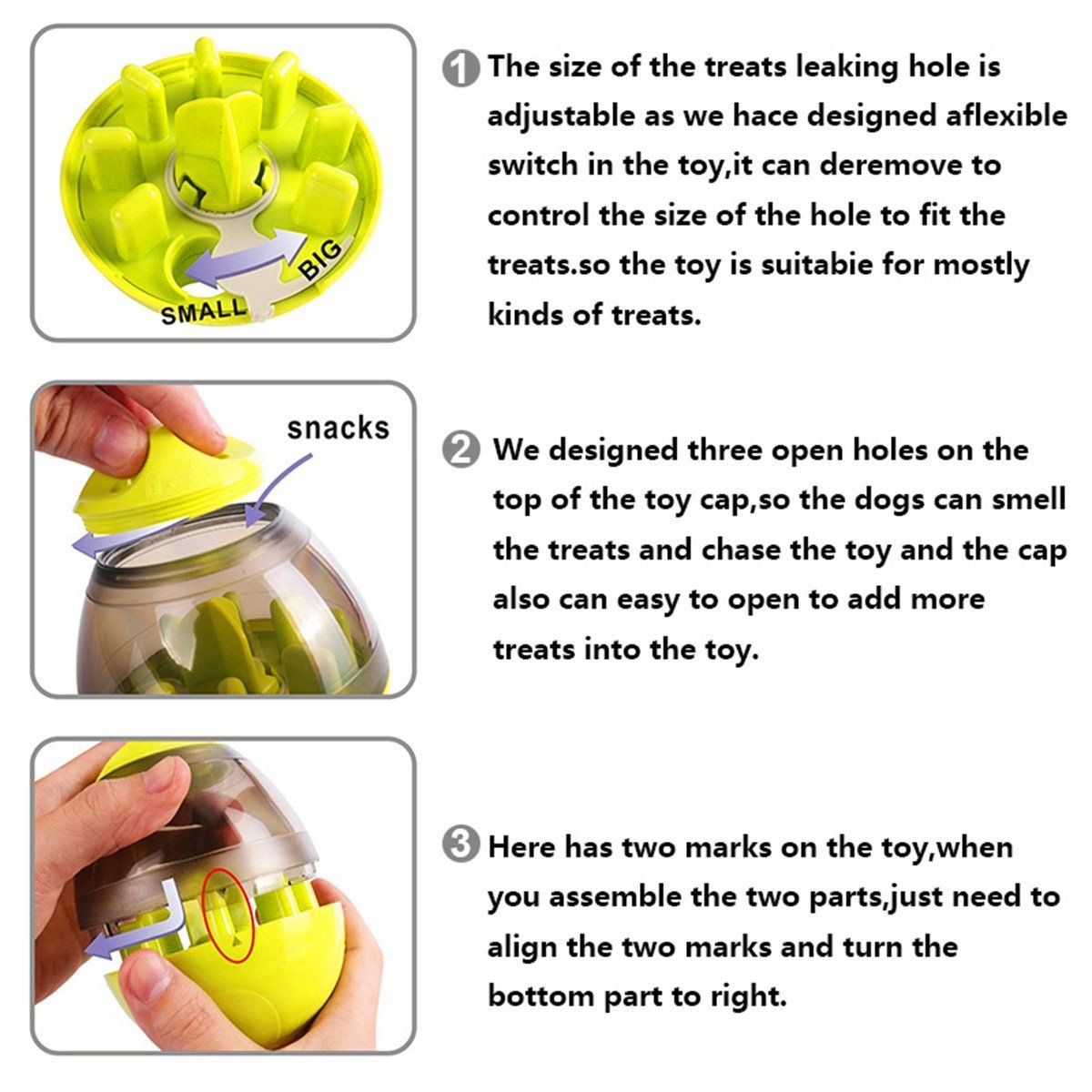 SMALL

BIG

1 The size of the treats leaking hole is adjustable as we hace designed aflexible switch in the toy,it can deremove to control the size of the hole to fit the treats.so the toy is suitabie for mostly kinds of treats.

snacks

2 We designed three open holes on the top of the toy cap,so the dogs can smell the treats and chase the toy and the cap also can easy to open to add more treats into the toy.

3 Here has two marks on the toy,when you assemble the two parts,just need to align the two marks and turn the bottom part to right.