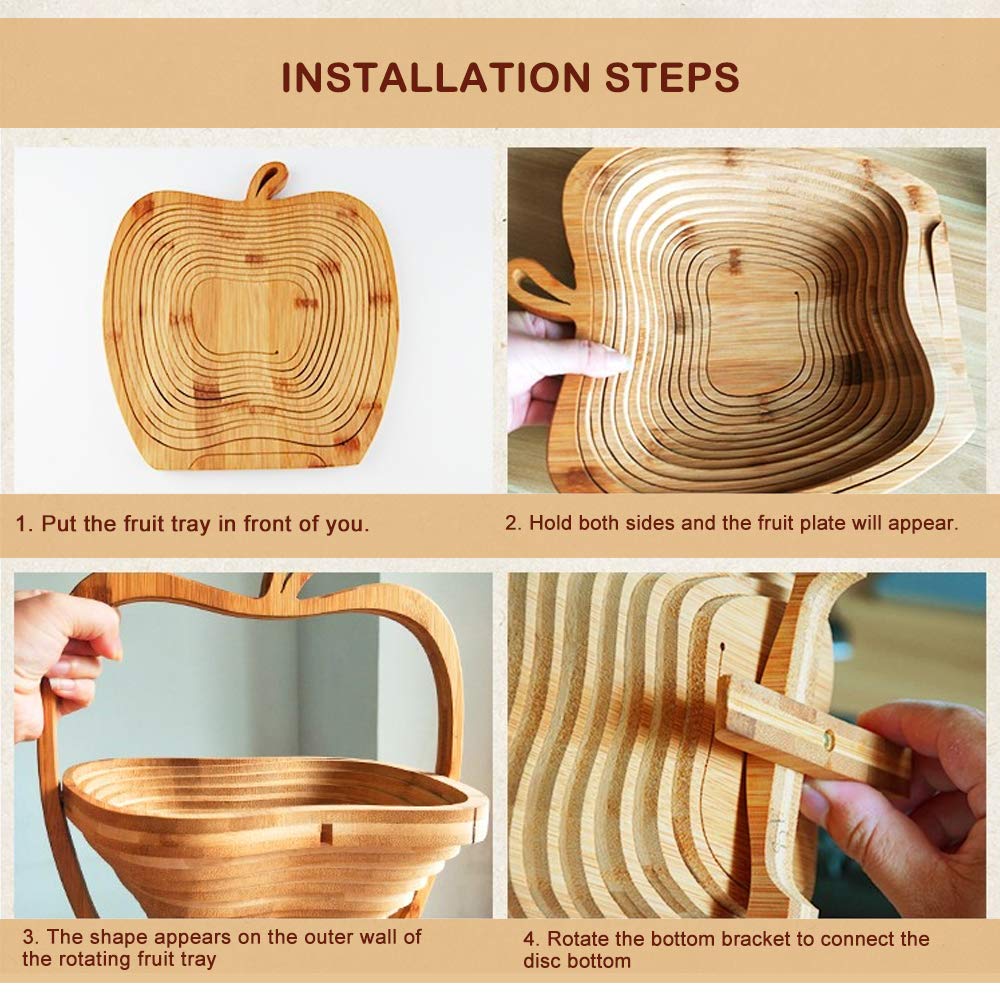 INSTALLATION STEPS

1. Put the fruit tray in front of you.

2. Hold both sides and the fruit plate will appear.

3. The shape appears on the outer wall of the rotating fruit tray

4. Rotate the bottom bracket to connect the disc bottom