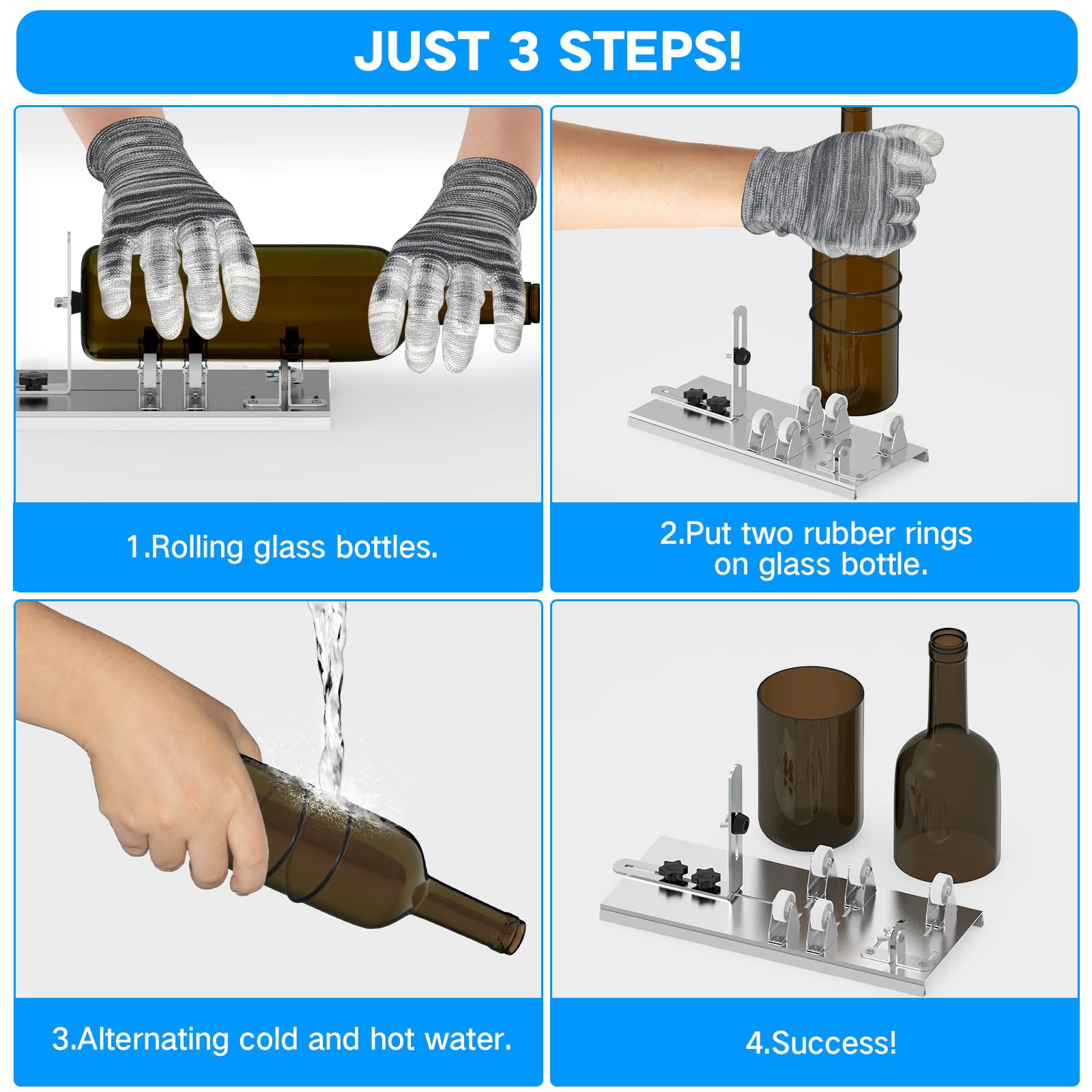 JUST 3 STEPS!

1.Rolling glass bottles.

2.Put two rubber rings on glass bottle.

3.Alternating cold and hot water.

4.Success!