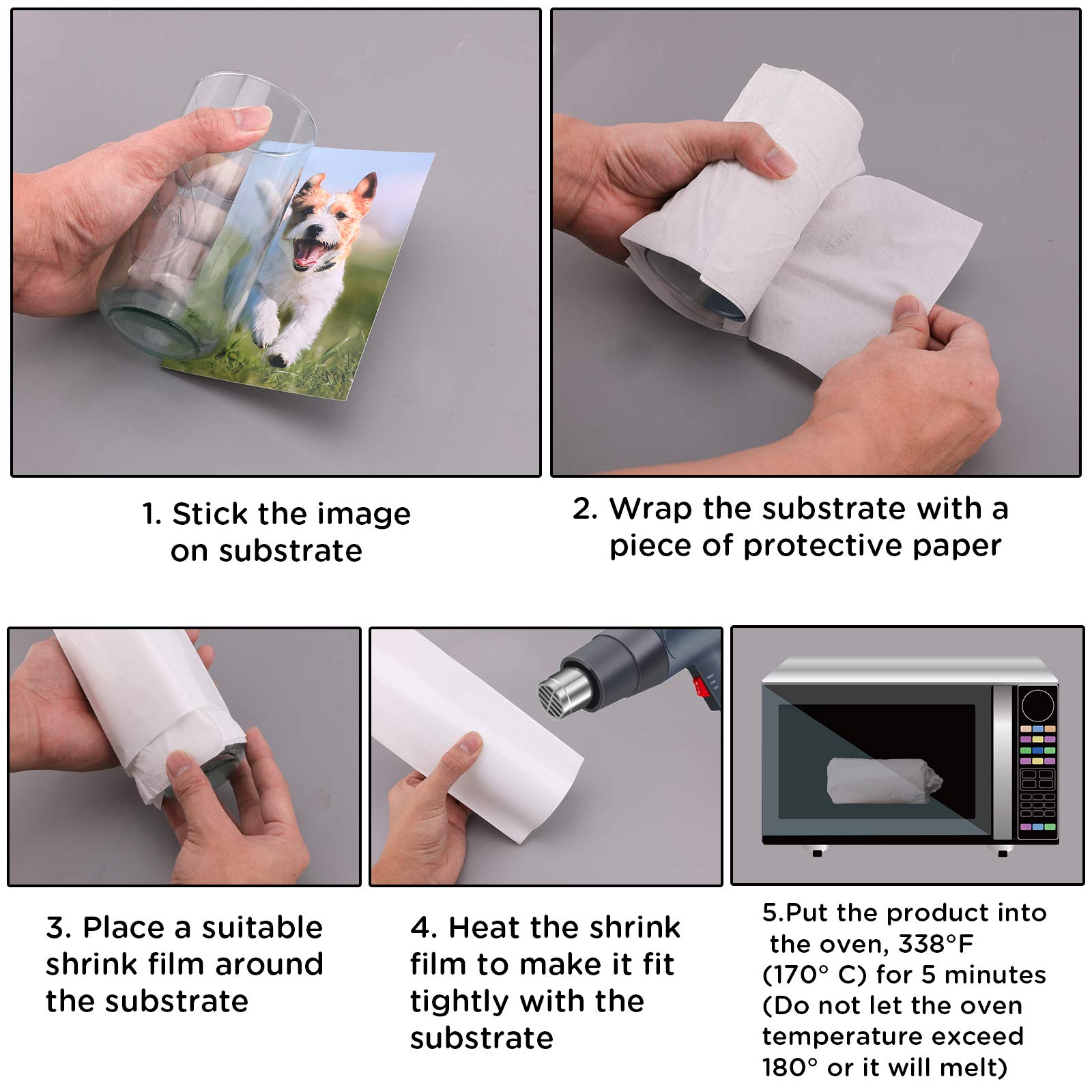 1. Stick the image on substrate

2. Wrap the substrate with a piece of protective paper

3. Place a suitable shrink film around the substrate

4. Heat the shrink film to make it fit tightly with the substrate

5.Put the product into the oven, 338°F (170° C) for 5 minutes (Do not let the oven temperature exceed 180° or it will melt)