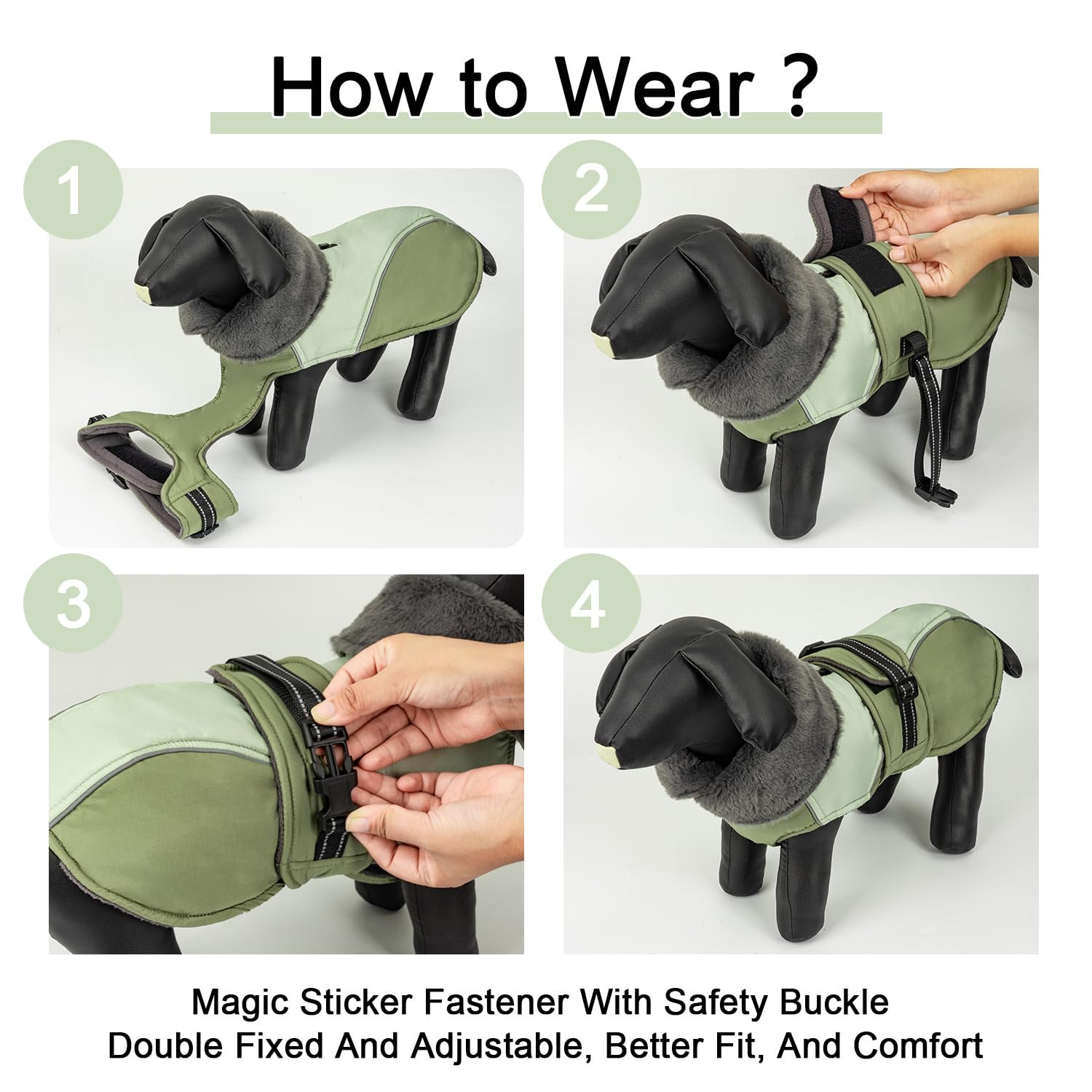 How to Wear ?

1

2

3

4

Magic Sticker Fastener With Safety Buckle
Double Fixed And Adjustable, Better Fit, And Comfort