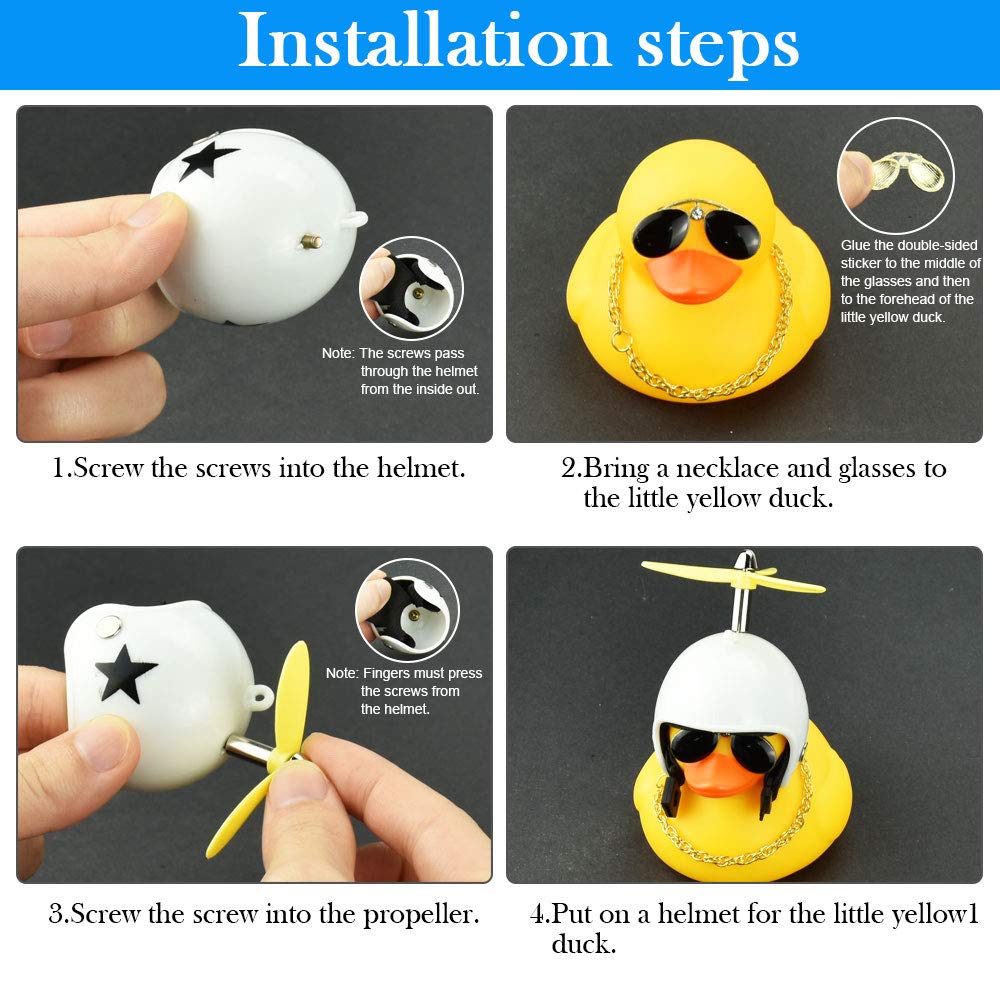 Installation steps

Note: The screws pass through the helmet from the inside out.

1.Screw the screws into the helmet.

Glue the double-sided sticker to the middle of the glasses and then to the forehead of the little yellow duck.

2.Bring a necklace and glasses to the little yellow duck.

Note: Fingers must press the screws from the helmet.

3.Screw the screw into the propeller.

4.Put on a helmet for the little yellow1 duck.