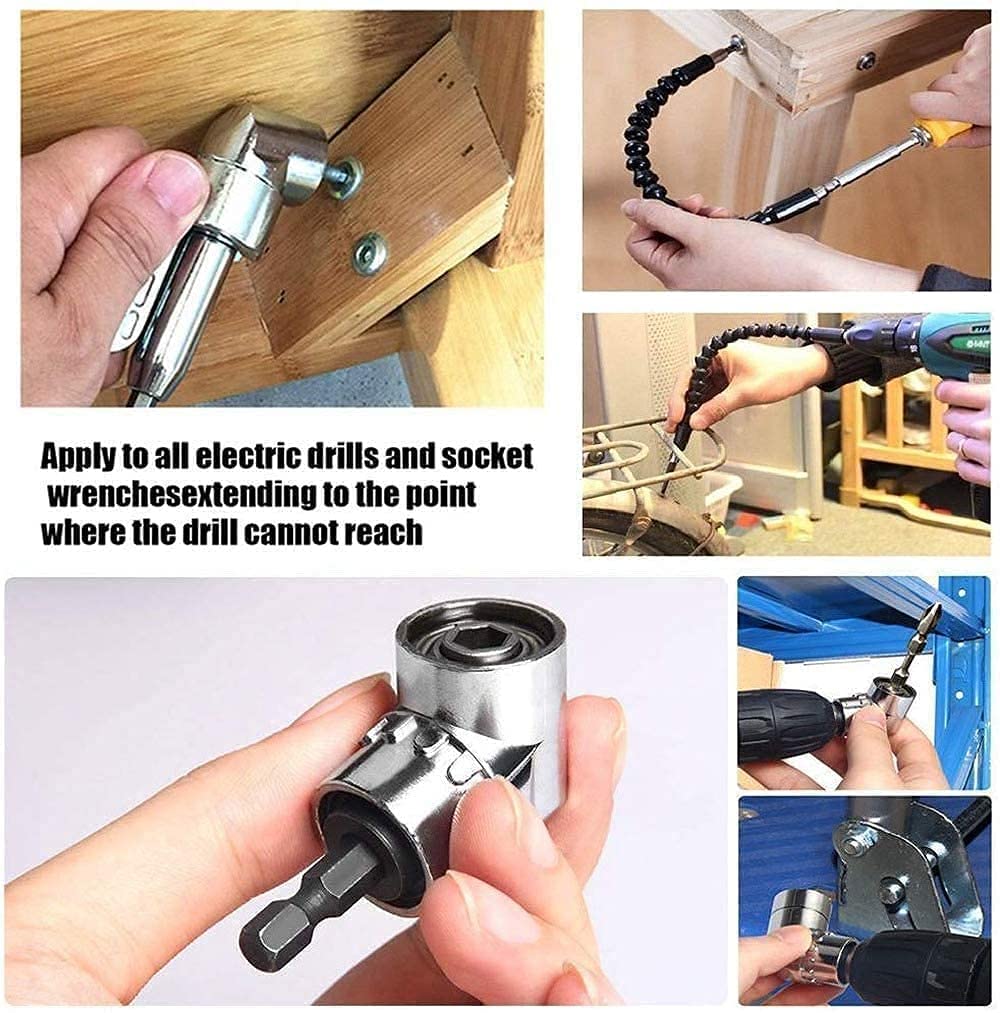 Apply to all electric drills and socket wrenchesextending to the point where the drill cannot reach