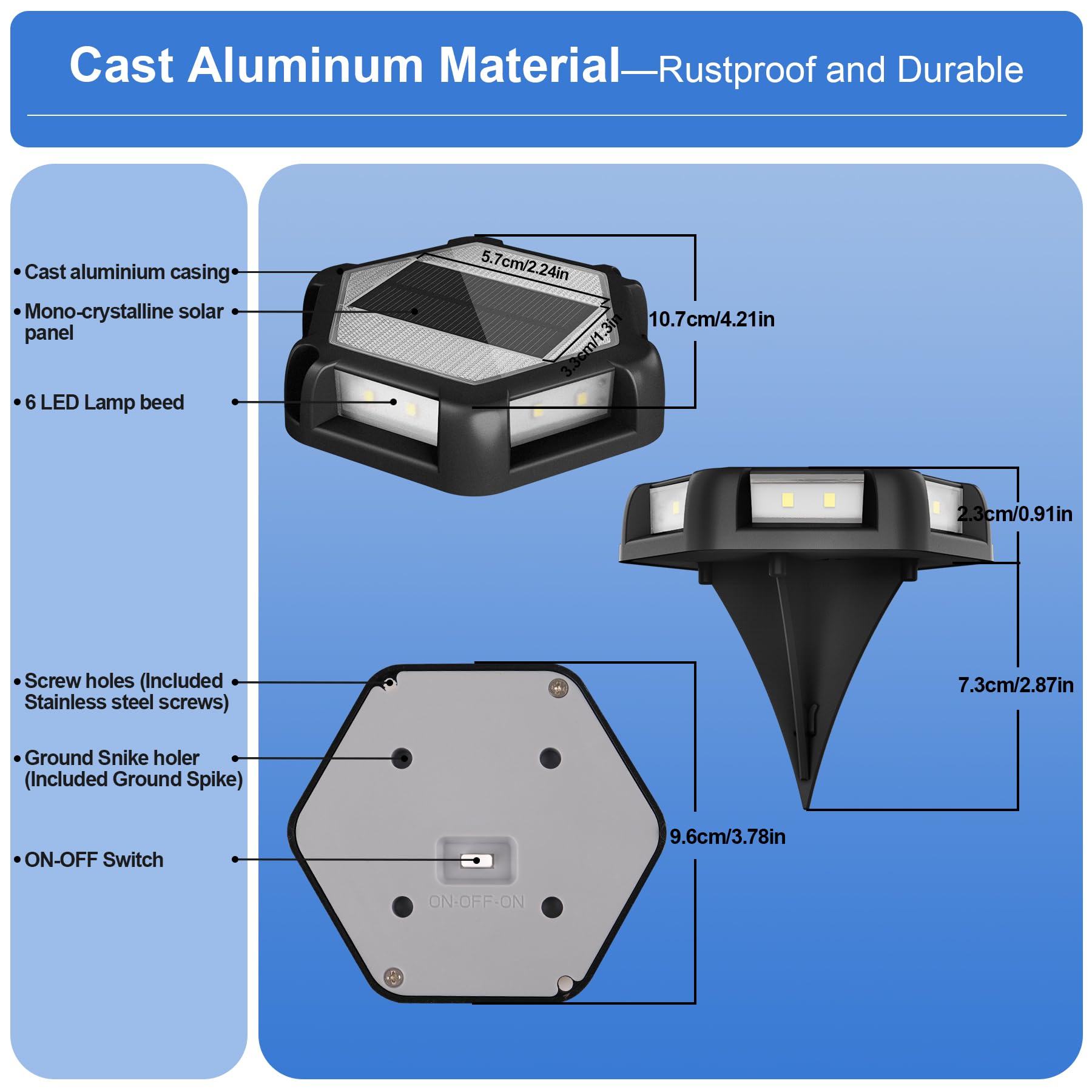 Cast Aluminum Material—Rustproof and Durable

• Cast aluminium casing

• Mono-crystalline solar panel

• 6 LED Lamp beed

• Screw holes (Included Stainless steel screws)

• Ground Snike holer (Included Ground Spike)

• ON-OFF Switch

5.7cm/2.24in

3.3cm/1.3in

10.7cm/4.21in

2.3cm/0.91in

7.3cm/2.87in

9.6cm/3.78in

ON-OFF-ON