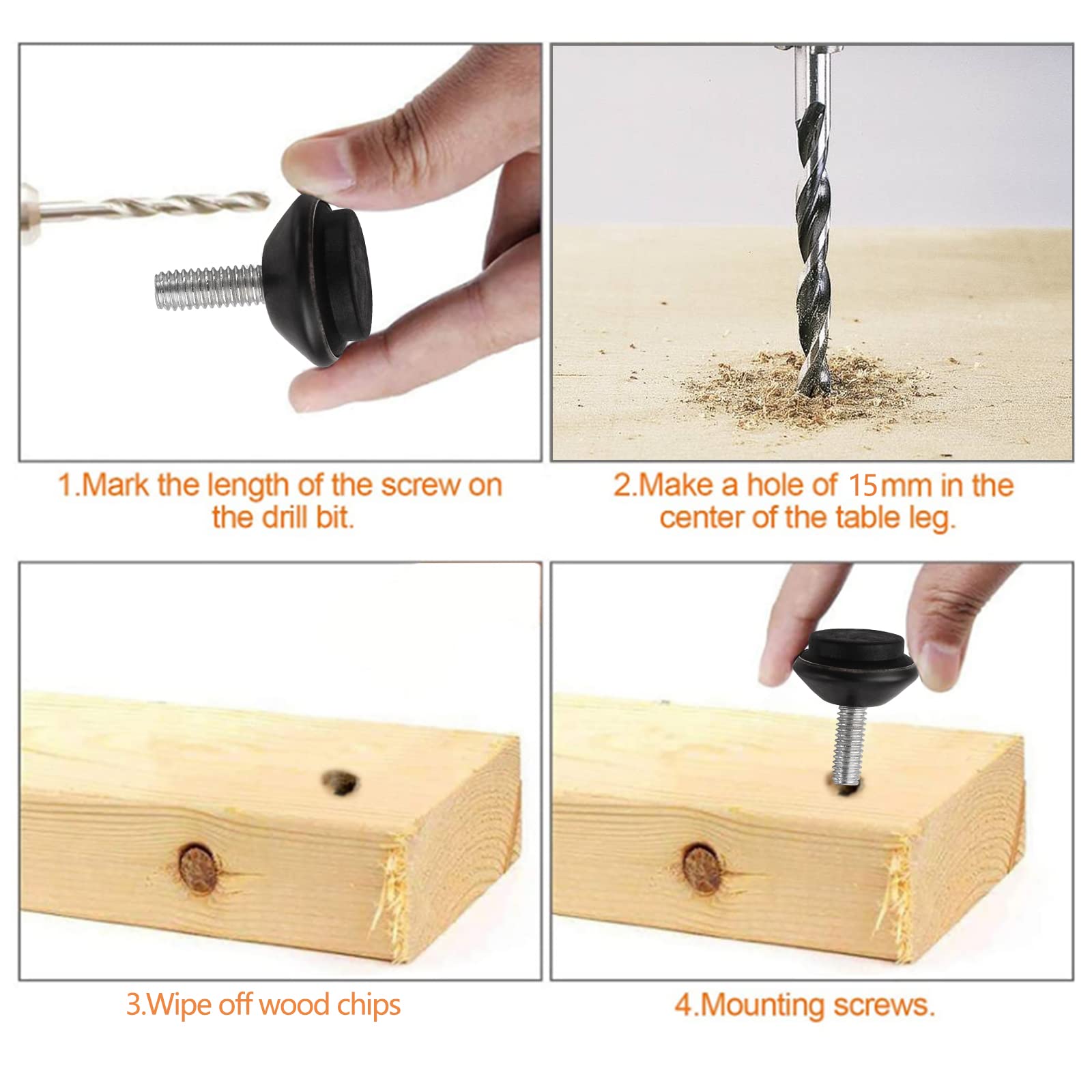 1.Mark the length of the screw on the drill bit.

2.Make a hole of 15mm in the center of the table leg.

3.Wipe off wood chips

4.Mounting screws.