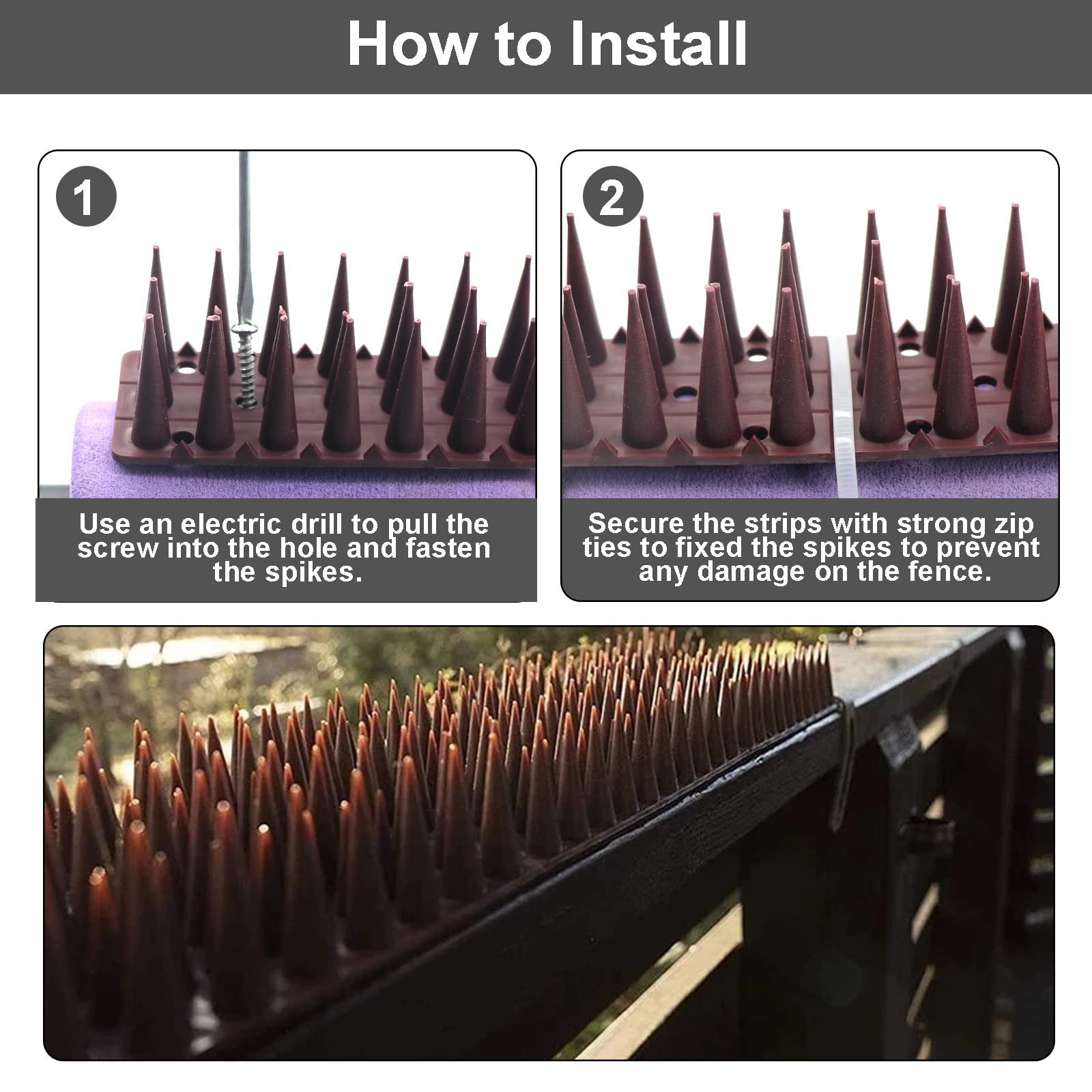 How to Install

1

Use an electric drill to pull the screw into the hole and fasten the spikes.

2

Secure the strips with strong zip ties to fixed the spikes to prevent any damage on the fence.