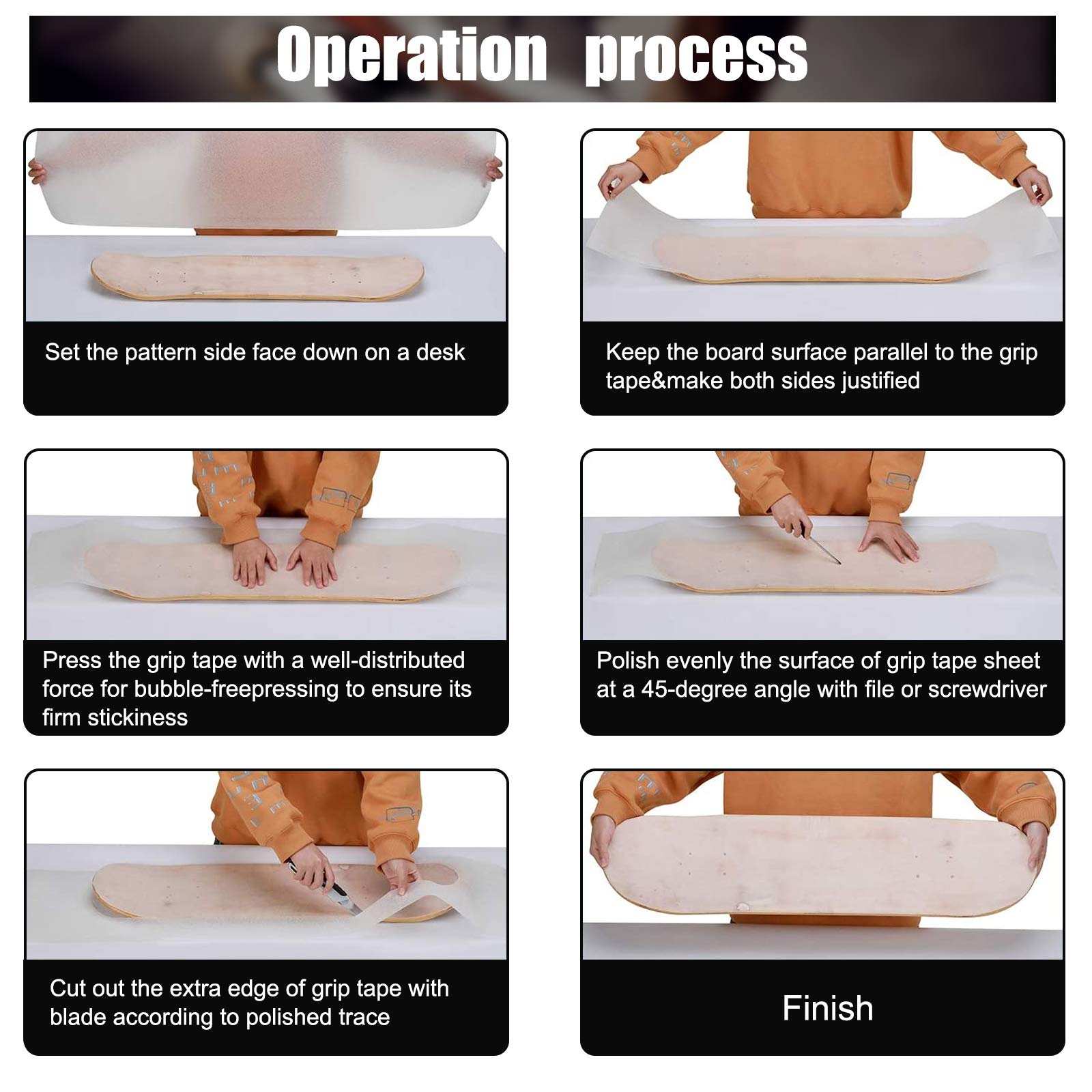 Operation process

Set the pattern side face down on a desk

Keep the board surface parallel to the grip tape&make both sides justified

Press the grip tape with a well-distributed force for bubble-freepressing to ensure its firm stickiness

Polish evenly the surface of grip tape sheet at a 45-degree angle with file or screwdriver

Cut out the extra edge of grip tape with blade according to polished trace

Finish