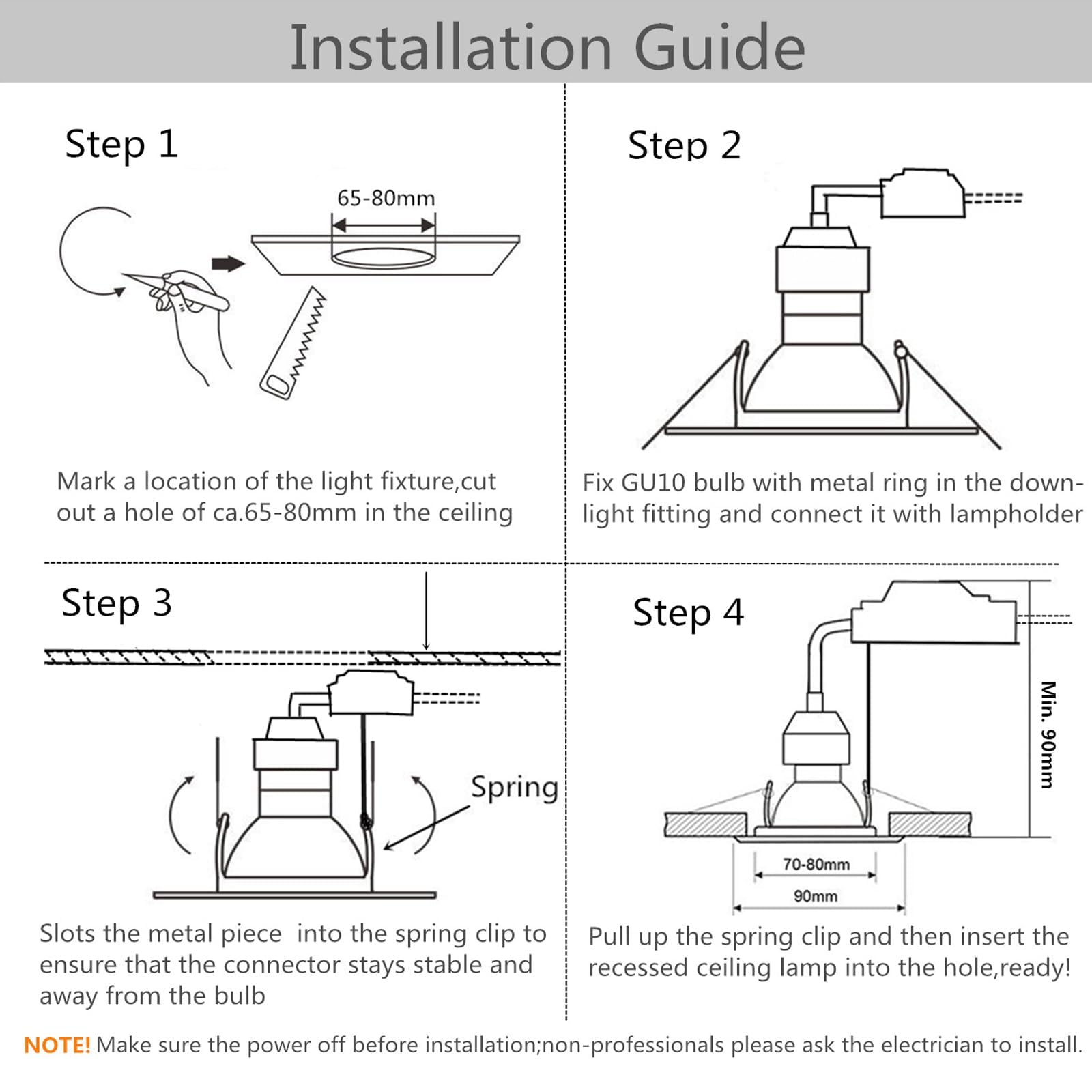 Installation Guide

Step 1

65-80mm

Mark a location of the light fixture,cut out a hole of ca.65-80mm in the ceiling

Step 2

Fix GU10 bulb with metal ring in the downlight fitting and connect it with lampholder

Step 3

Spring

Slots the metal piece into the spring clip to ensure that the connector stays stable and away from the bulb

Step 4

Min. 90mm

70-80mm

90mm

Pull up the spring clip and then insert the recessed ceiling lamp into the hole,ready!

NOTE! Make sure the power off before installation;non-professionals please ask the electrician to install.