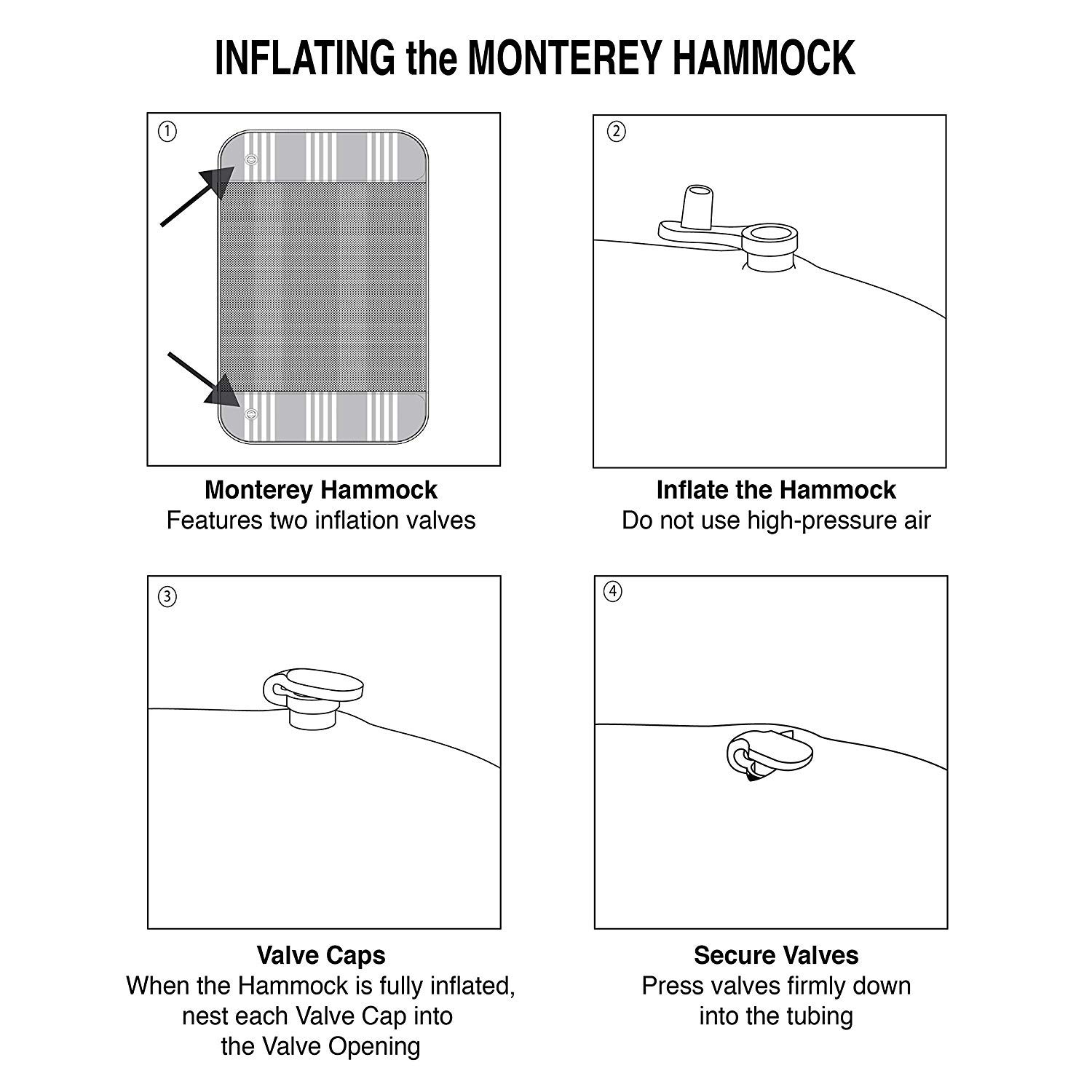 INFLATING the MONTEREY HAMMOCK

①

Monterey Hammock
Features two inflation valves

②

Inflate the Hammock
Do not use high-pressure air

③

Valve Caps
When the Hammock is fully inflated, nest each Valve Cap into the Valve Opening

④

Secure Valves
Press valves firmly down into the tubing