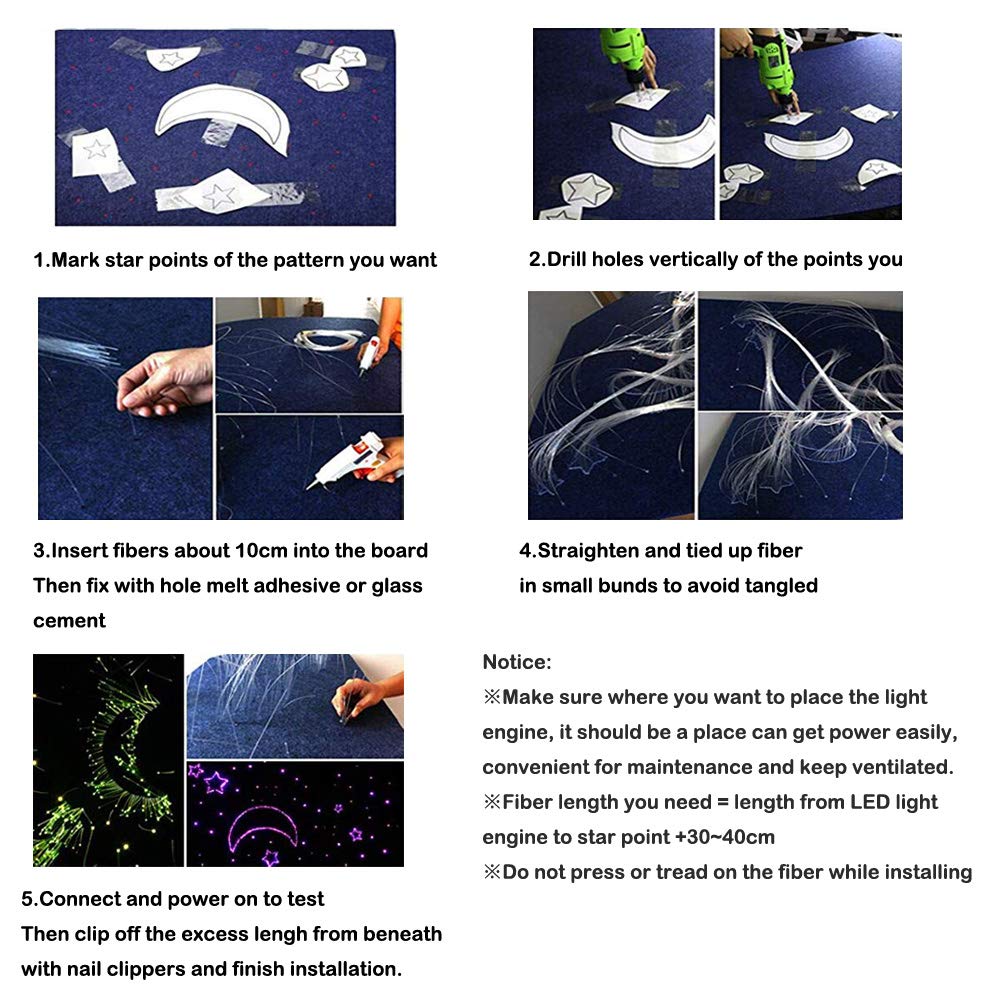 1.Mark star points of the pattern you want

2.Drill holes vertically of the points you

3.Insert fibers about 10cm into the board
Then fix with hole melt adhesive or glass cement

4.Straighten and tied up fiber
in small bunds to avoid tangled

5.Connect and power on to test
Then clip off the excess lengh from beneath with nail clippers and finish installation.

Notice:
※Make sure where you want to place the light engine, it should be a place can get power easily, convenient for maintenance and keep ventilated.
※Fiber length you need = length from LED light engine to star point +30~40cm
※Do not press or tread on the fiber while installing