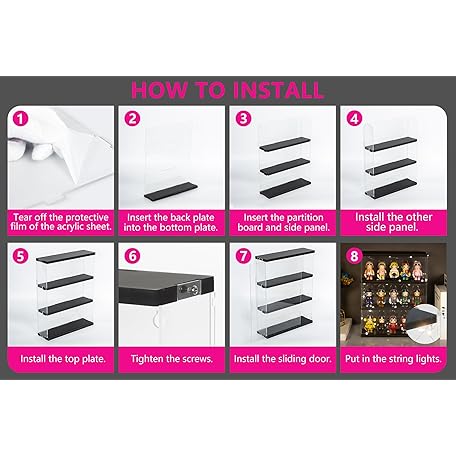 HOW TO INSTALL

1
Tear off the protective film of the acrylic sheet.

2
Insert the back plate into the bottom plate.

3
Insert the partition board and side panel.

4
Install the other side panel.

5
Install the top plate.

6
Tighten the screws.

7
Install the sliding door.

8
Put in the string lights.