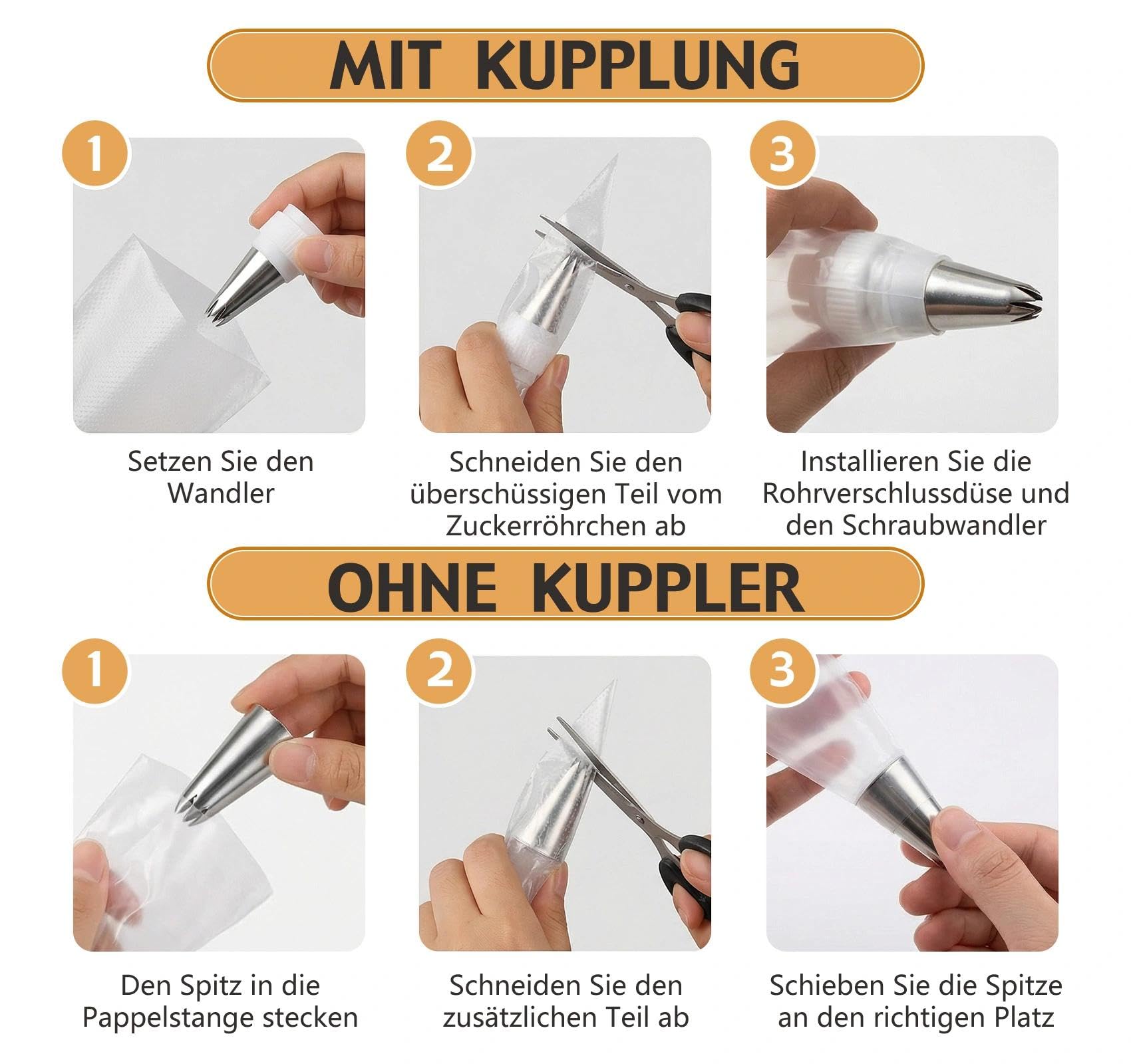 MIT KUPPLUNG

1

Setzen Sie den Wandler

2

Schneiden Sie den überschüssigen Teil vom Zuckerröhrchen ab

3

Installieren Sie die Rohrverschlussdüse und den Schraubwandler

OHNE KUPPLER

1

Den Spitz in die Pappelstange stecken

2

Schneiden Sie den zusätzlichen Teil ab

3

Schieben Sie die Spitze an den richtigen Platz