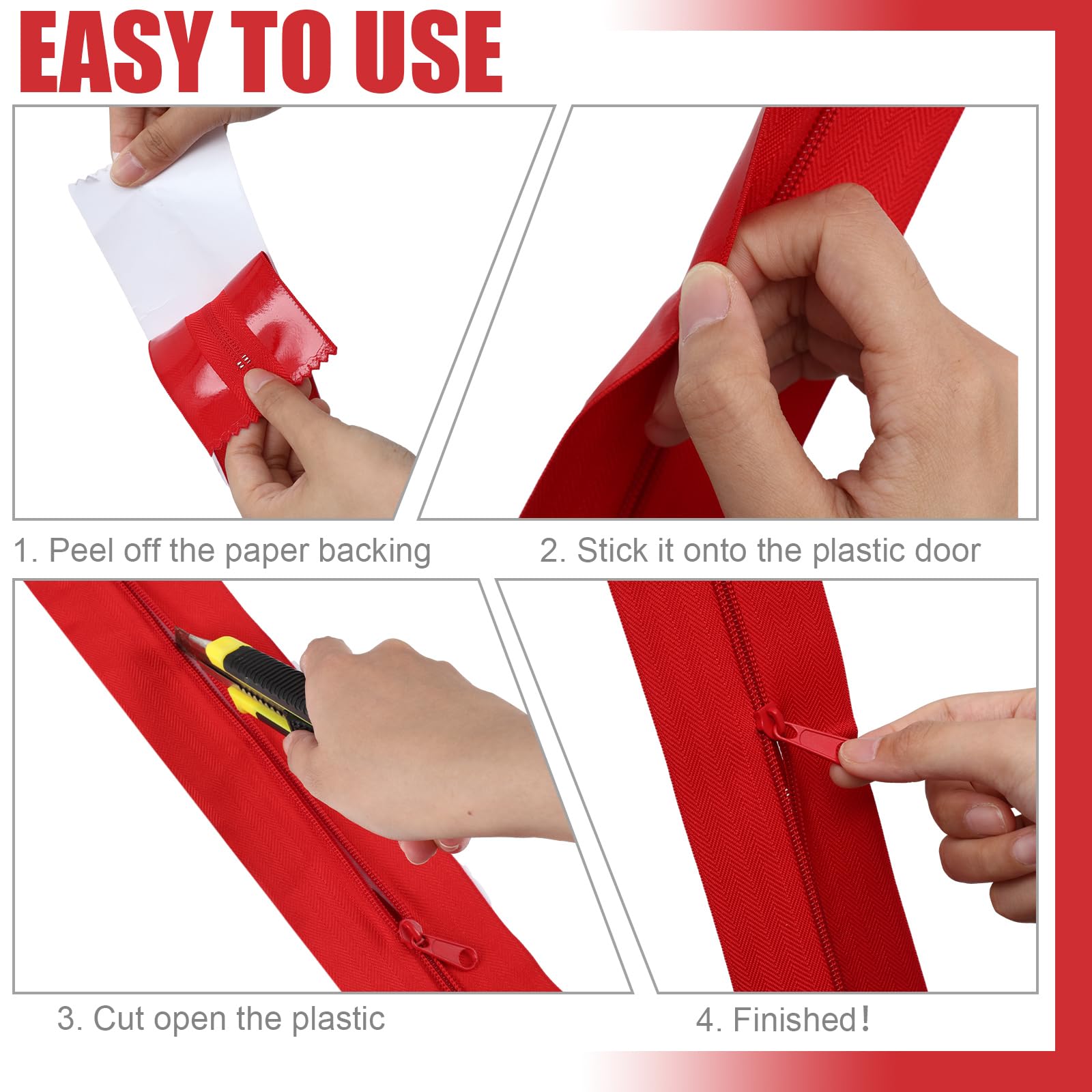 EASY TO USE

1. Peel off the paper backing

2. Stick it onto the plastic door

3. Cut open the plastic

4. Finished！