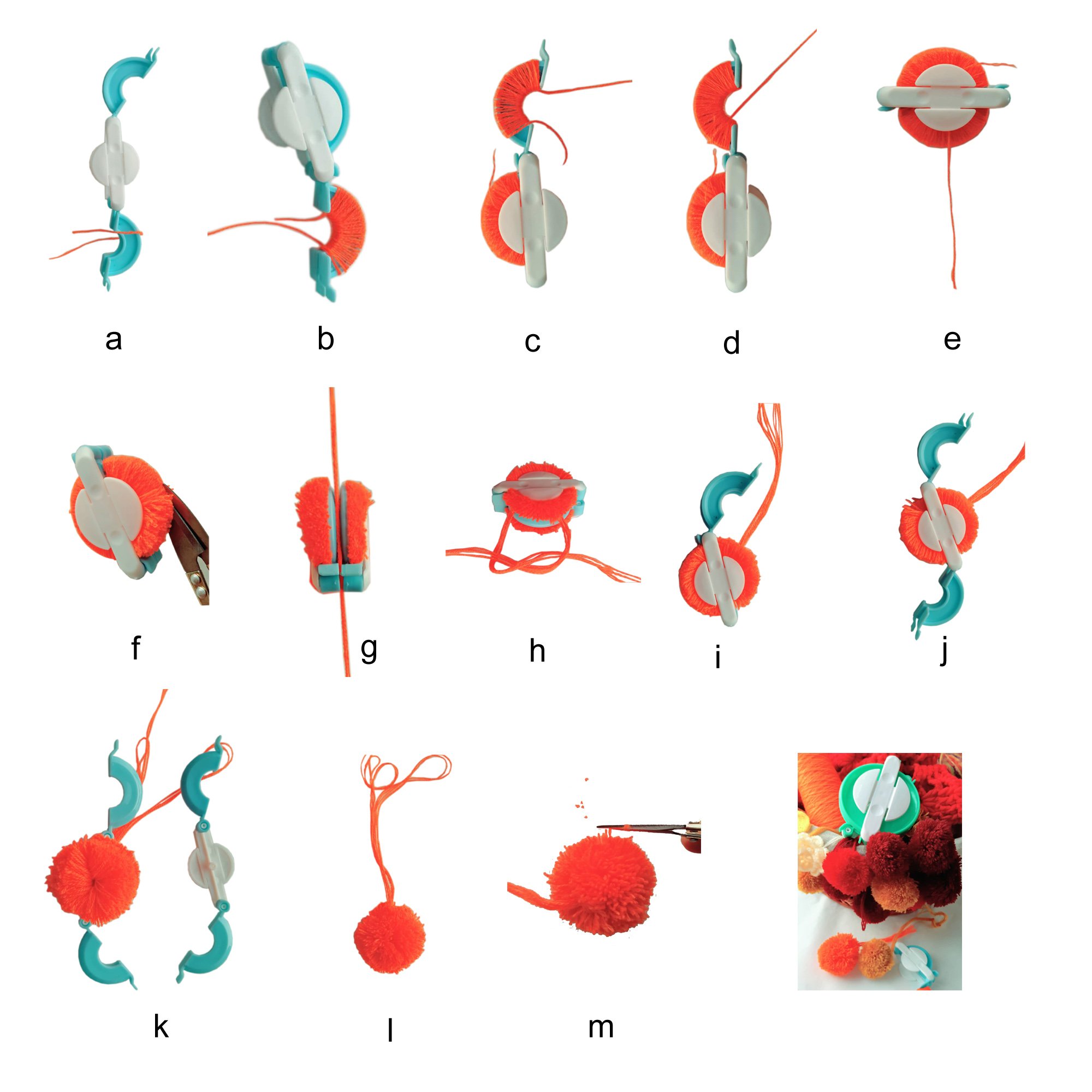 a b c d e

f g h i j

k l m