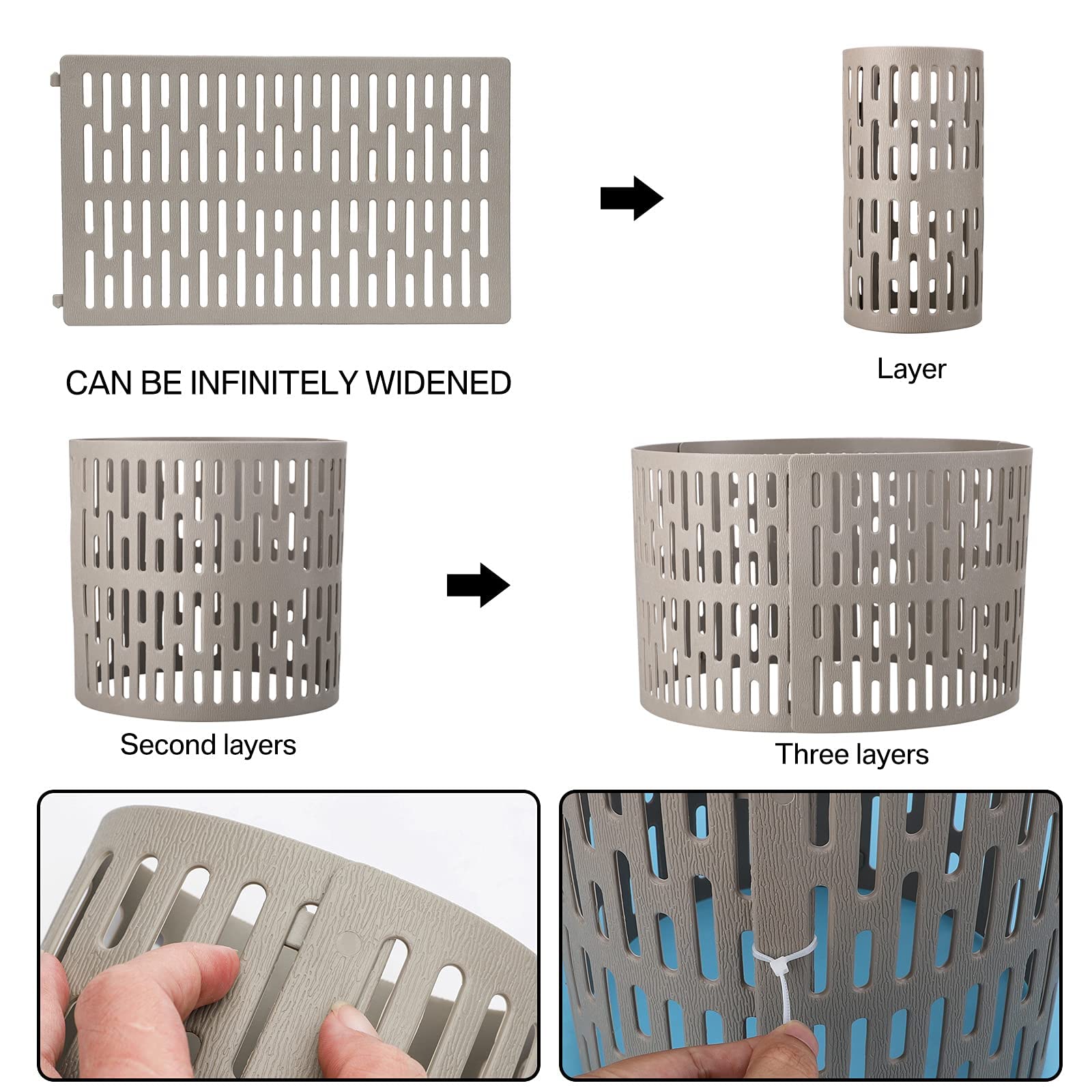 CAN BE INFINITELY WIDENED

Layer

Second layers

Three layers