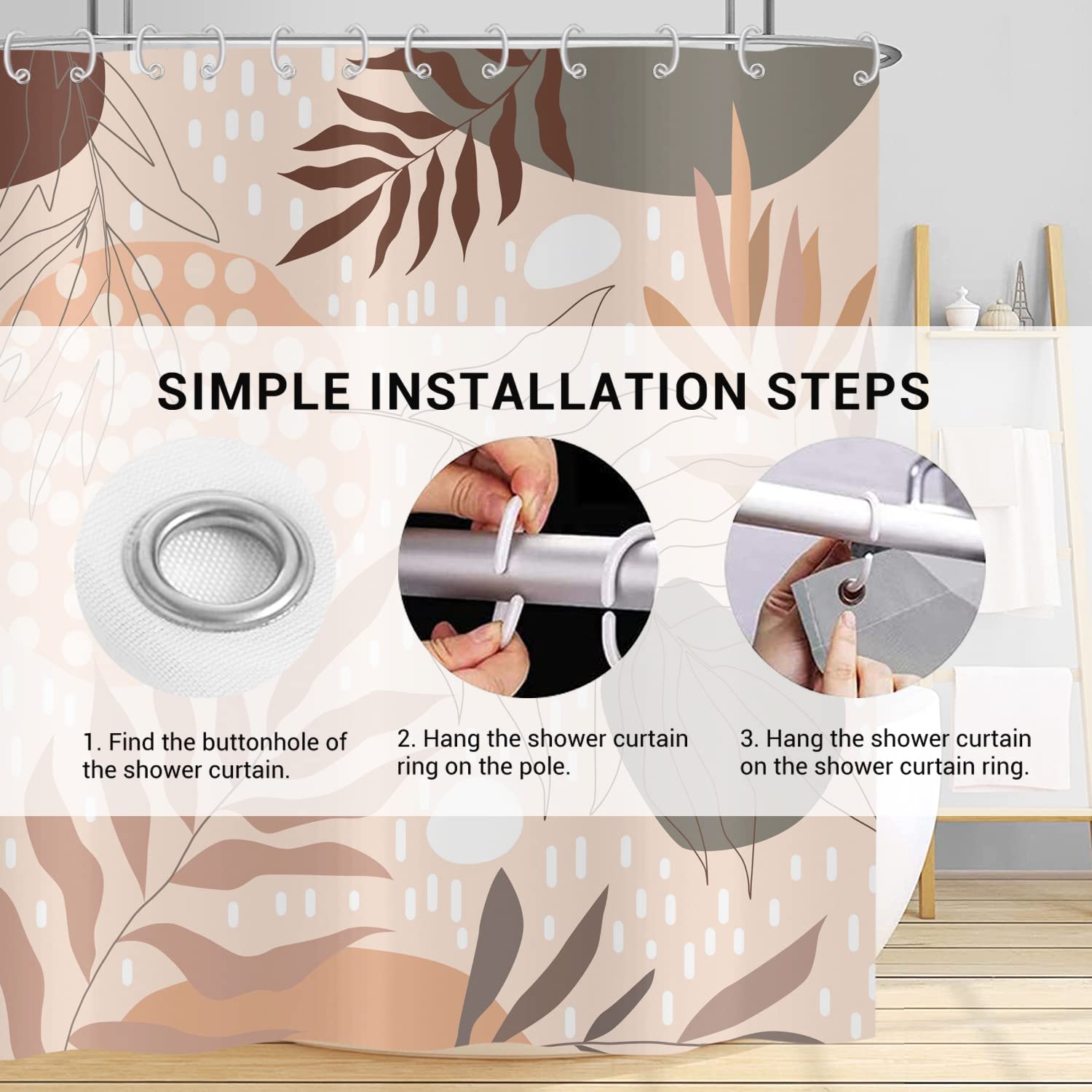 SIMPLE INSTALLATION STEPS

1. Find the buttonhole of the shower curtain.

2. Hang the shower curtain ring on the pole.

3. Hang the shower curtain on the shower curtain ring.