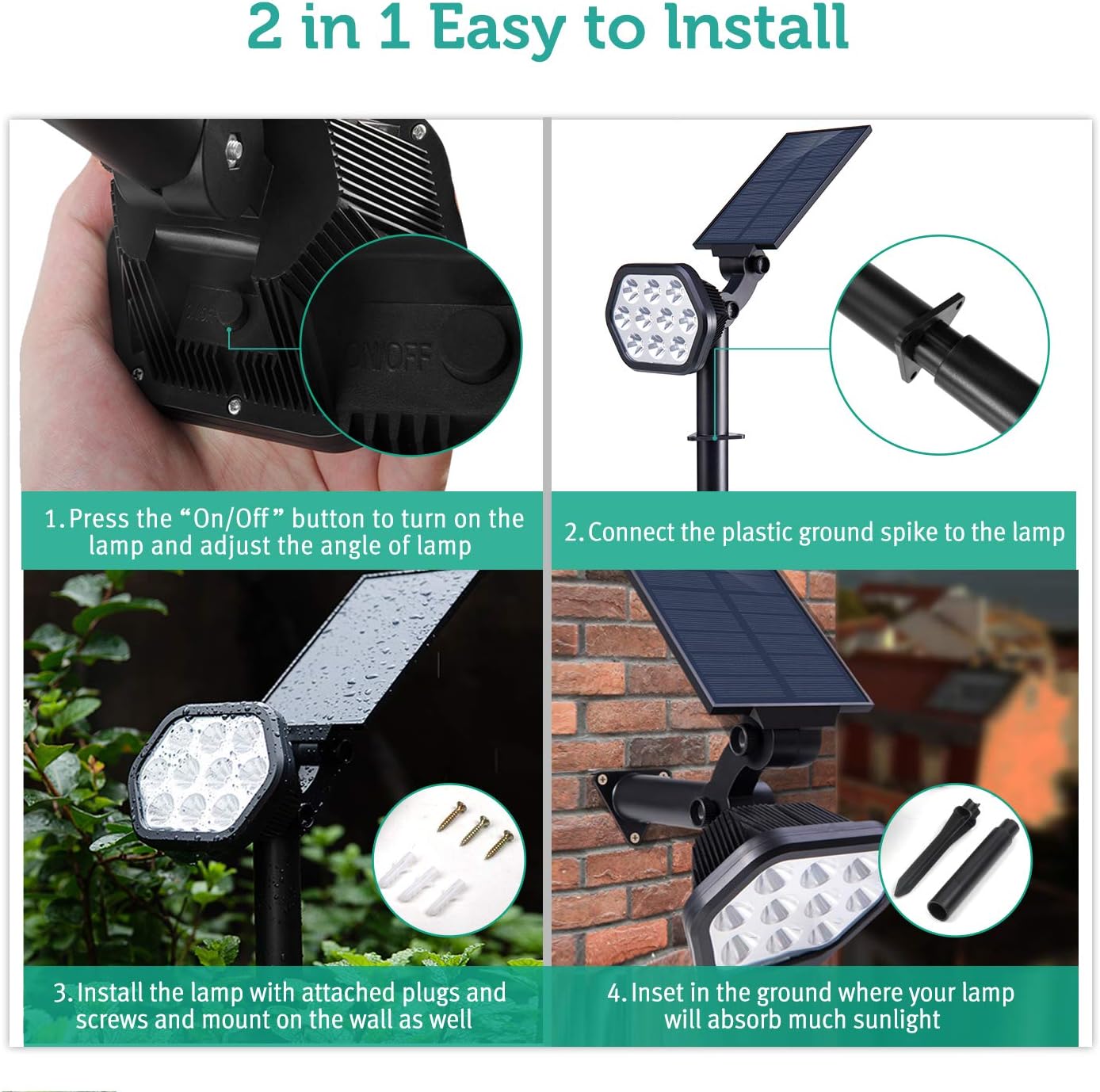 2 in 1 Easy to Install

ON/OFF

1. Press the “On/Off” button to turn on the lamp and adjust the angle of lamp

2. Connect the plastic ground spike to the lamp

3. Install the lamp with attached plugs and screws and mount on the wall as well

4. Inset in the ground where your lamp will absorb much sunlight