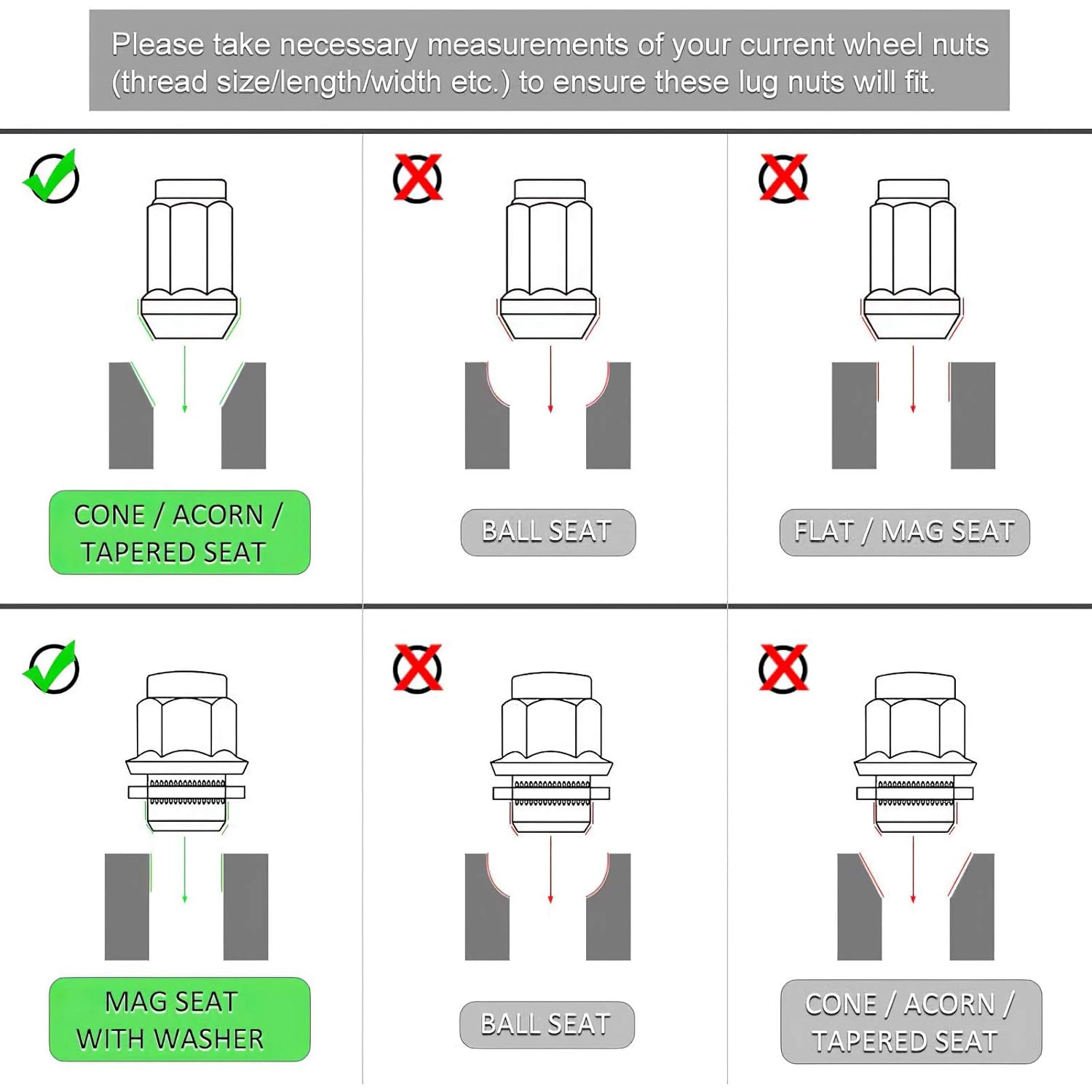 Please take necessary measurements of your current wheel nuts (thread size/length/width etc.) to ensure these lug nuts will fit.

CONE / ACORN / TAPERED SEAT

BALL SEAT

FLAT / MAG SEAT

MAG SEAT WITH WASHER

BALL SEAT

CONE / ACORN / TAPERED SEAT