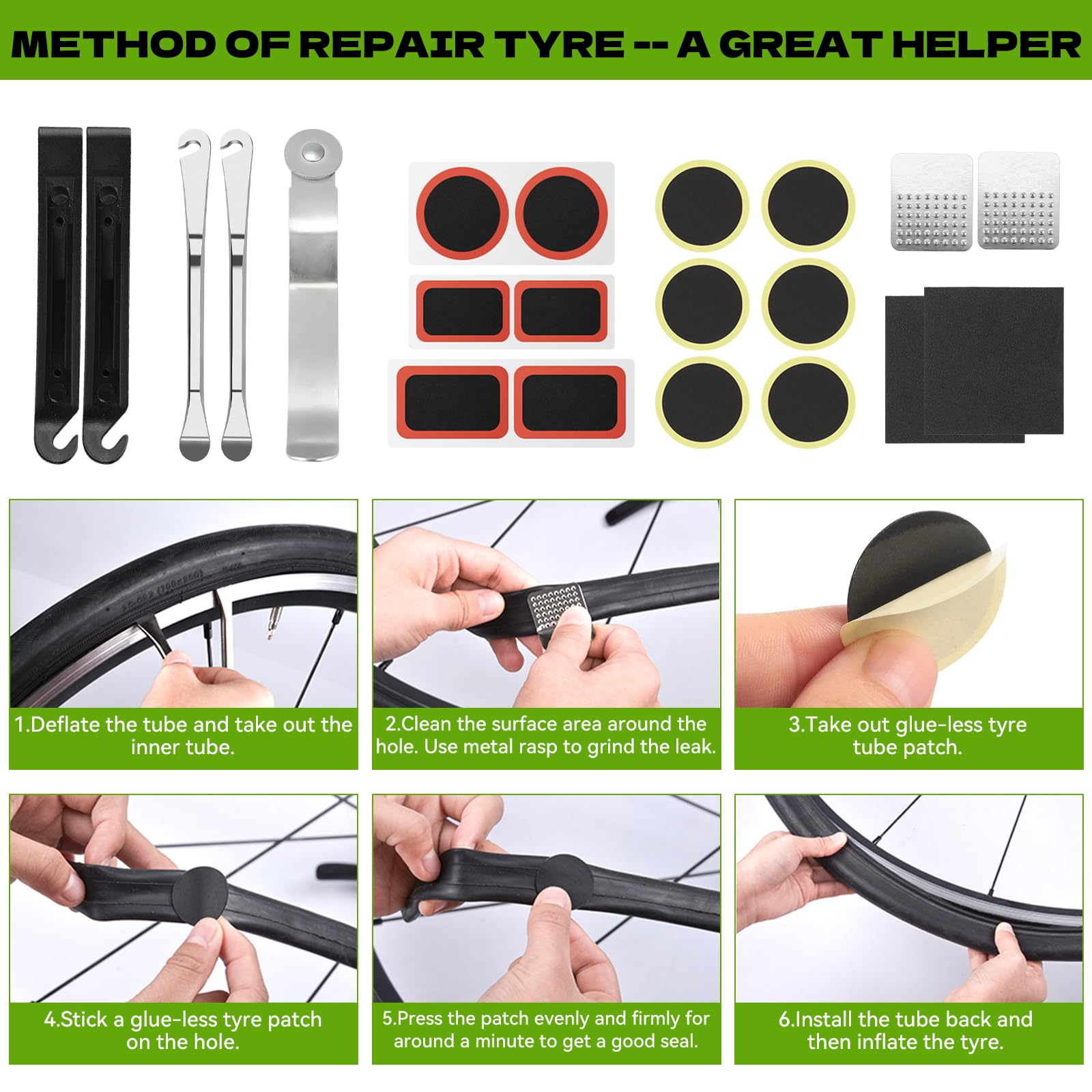 METHOD OF REPAIR TYRE -- A GREAT HELPER

1.Deflate the tube and take out the inner tube.

2.Clean the surface area around the hole. Use metal rasp to grind the leak.

3.Take out glue-less tyre tube patch.

4.Stick a glue-less tyre patch on the hole.

5.Press the patch evenly and firmly for around a minute to get a good seal.

6.Install the tube back and then inflate the tyre.