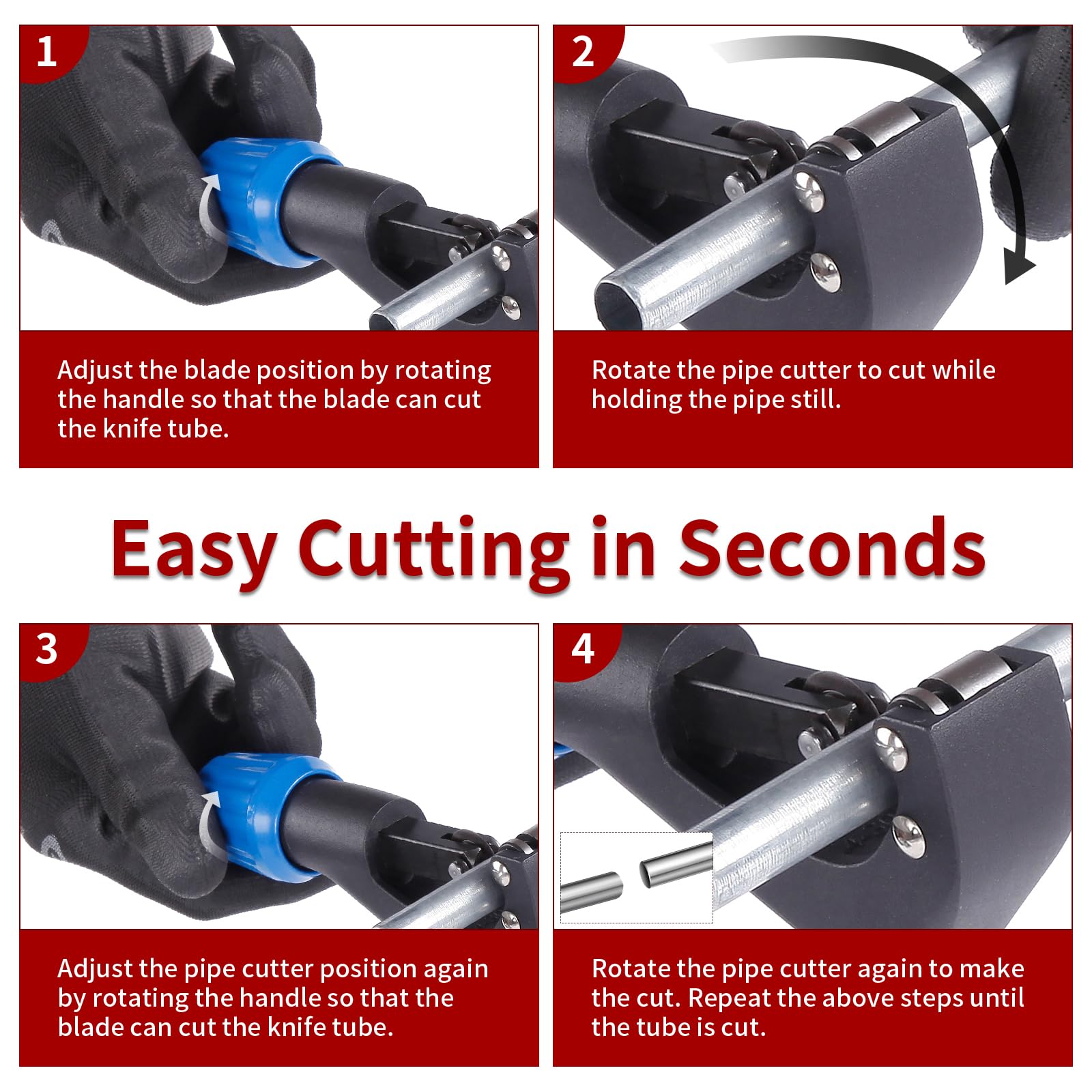 1

Adjust the blade position by rotating the handle so that the blade can cut the knife tube.

2

Rotate the pipe cutter to cut while holding the pipe still.

Easy Cutting in Seconds

3

Adjust the pipe cutter position again by rotating the handle so that the blade can cut the knife tube.

4

Rotate the pipe cutter again to make the cut. Repeat the above steps until the tube is cut.