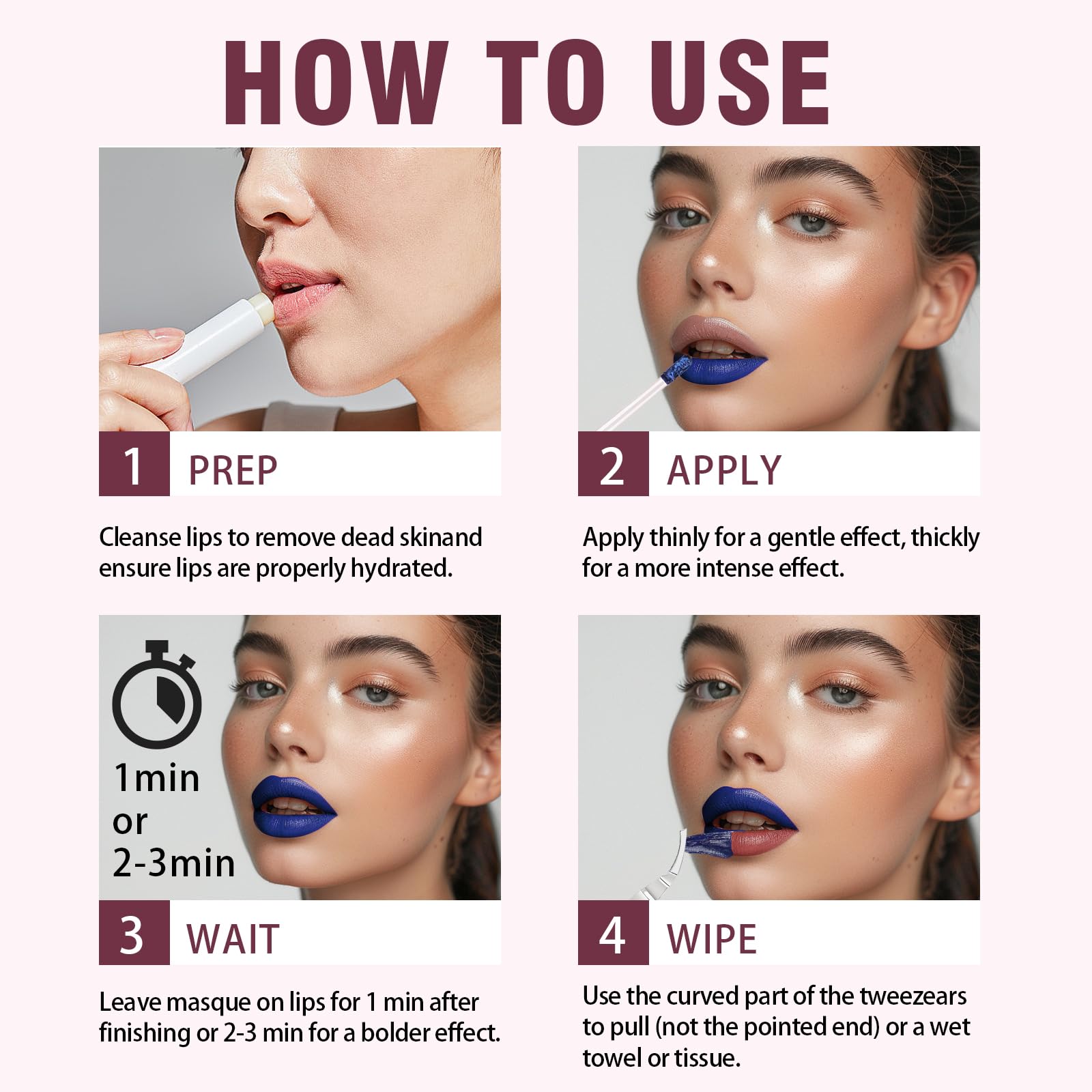 HOW TO USE

1 PREP

Cleanse lips to remove dead skinand ensure lips are properly hydrated.

2 APPLY

Apply thinly for a gentle effect, thickly for a more intense effect.

1min or 2-3min

3 WAIT

Leave masque on lips for 1 min after finishing or 2-3 min for a bolder effect.

4 WIPE

Use the curved part of the tweezears to pull (not the pointed end) or a wet towel or tissue.