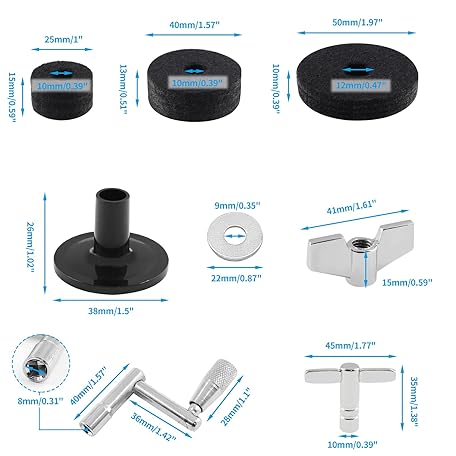 25mm/1"
15mm/0.59"
10mm/0.39"
40mm/1.57"
13mm/0.51"
10mm/0.39"
50mm/1.97"
10mm/0.39"
12mm/0.47"
26mm/1.02"
38mm/1.5"
9mm/0.35"
22mm/0.87"
41mm/1.61"
15mm/0.59"
8mm/0.31"
40mm/1.57"
36mm/1.42"
28mm/1.1"
45mm/1.77"
35mm/1.38"
10mm/0.39"