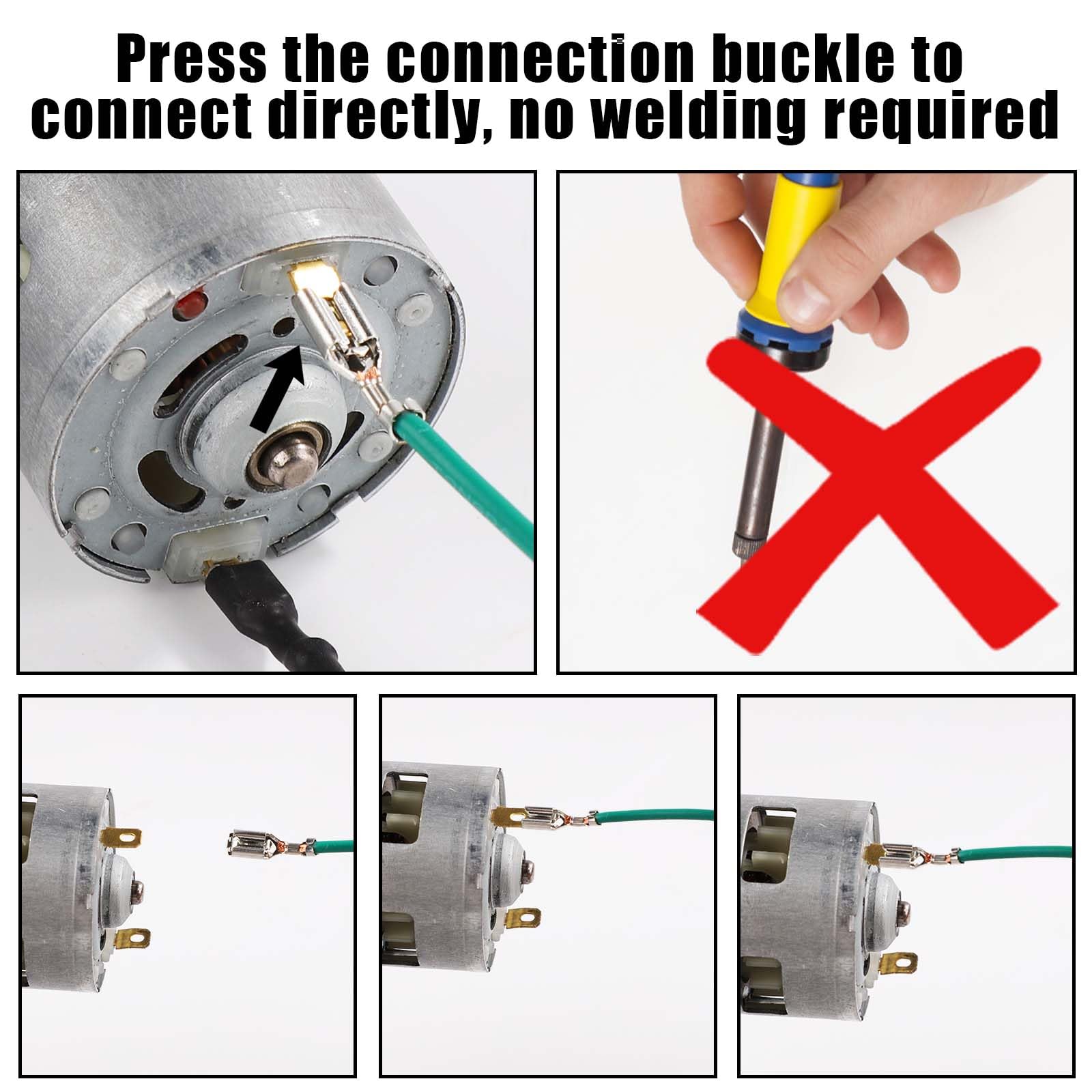 Press the connection buckle to connect directly, no welding required