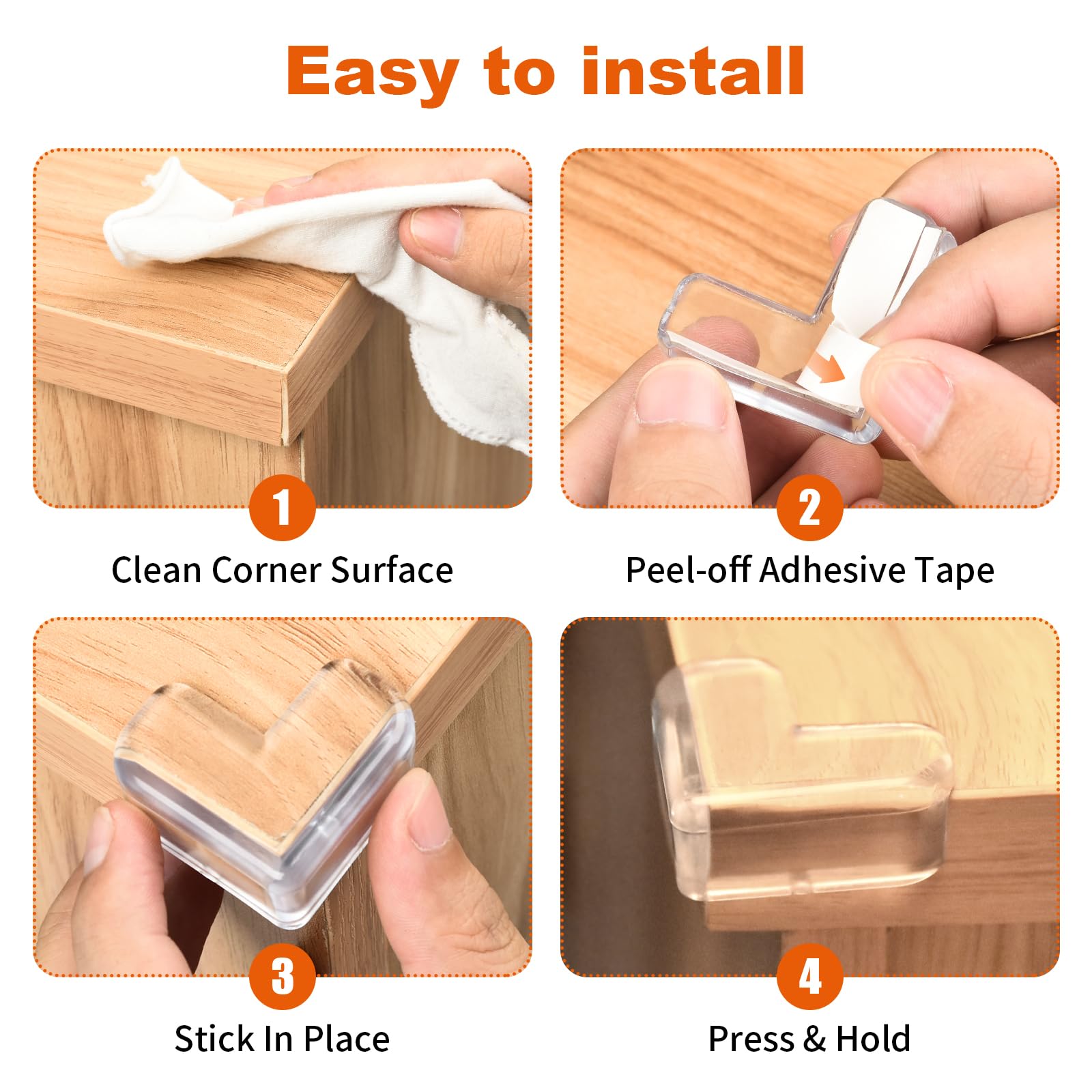 Easy to install

1

Clean Corner Surface

2

Peel-off Adhesive Tape

3

Stick In Place

4

Press & Hold