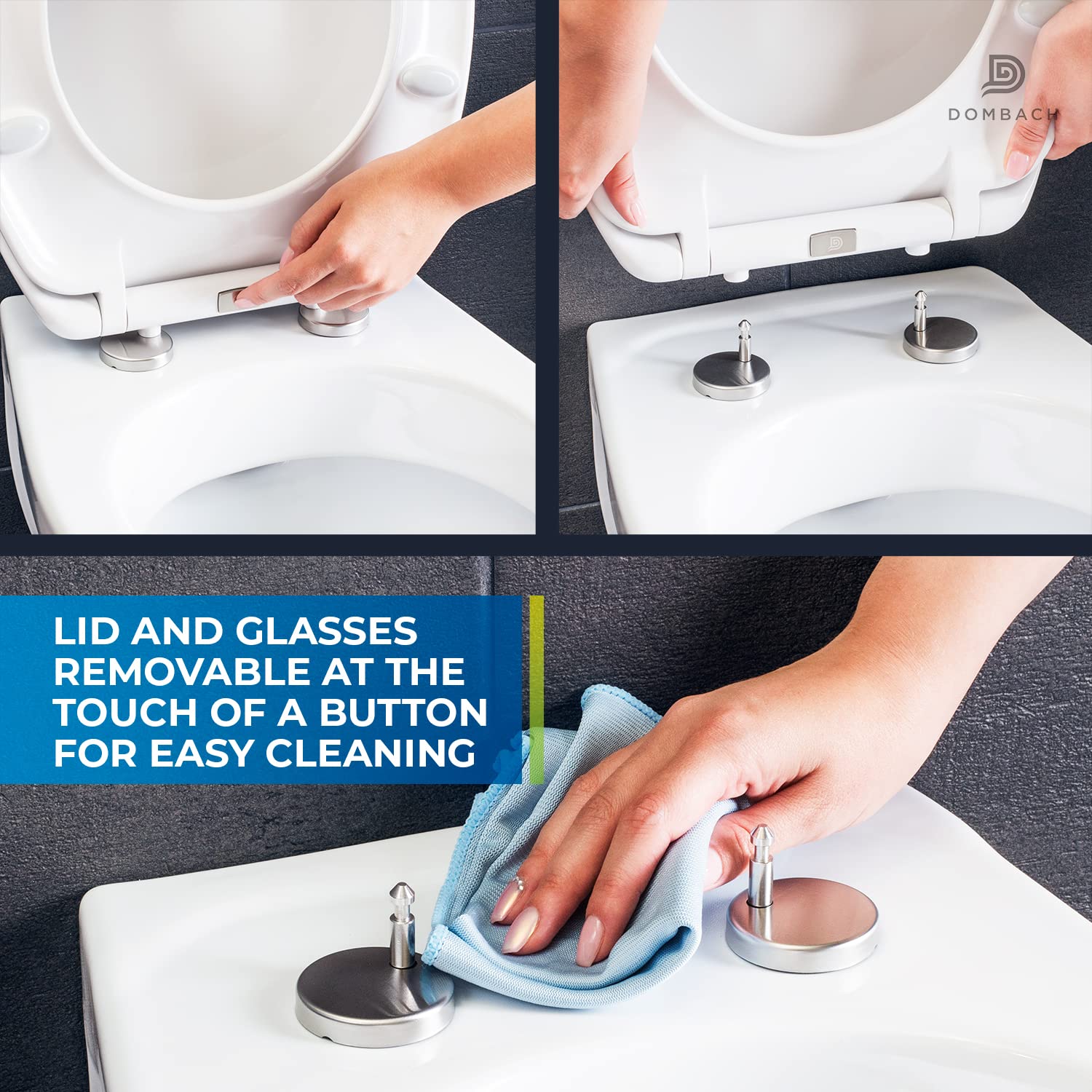 DOMBACH

LID AND GLASSES REMOVABLE AT THE TOUCH OF A BUTTON FOR EASY CLEANING