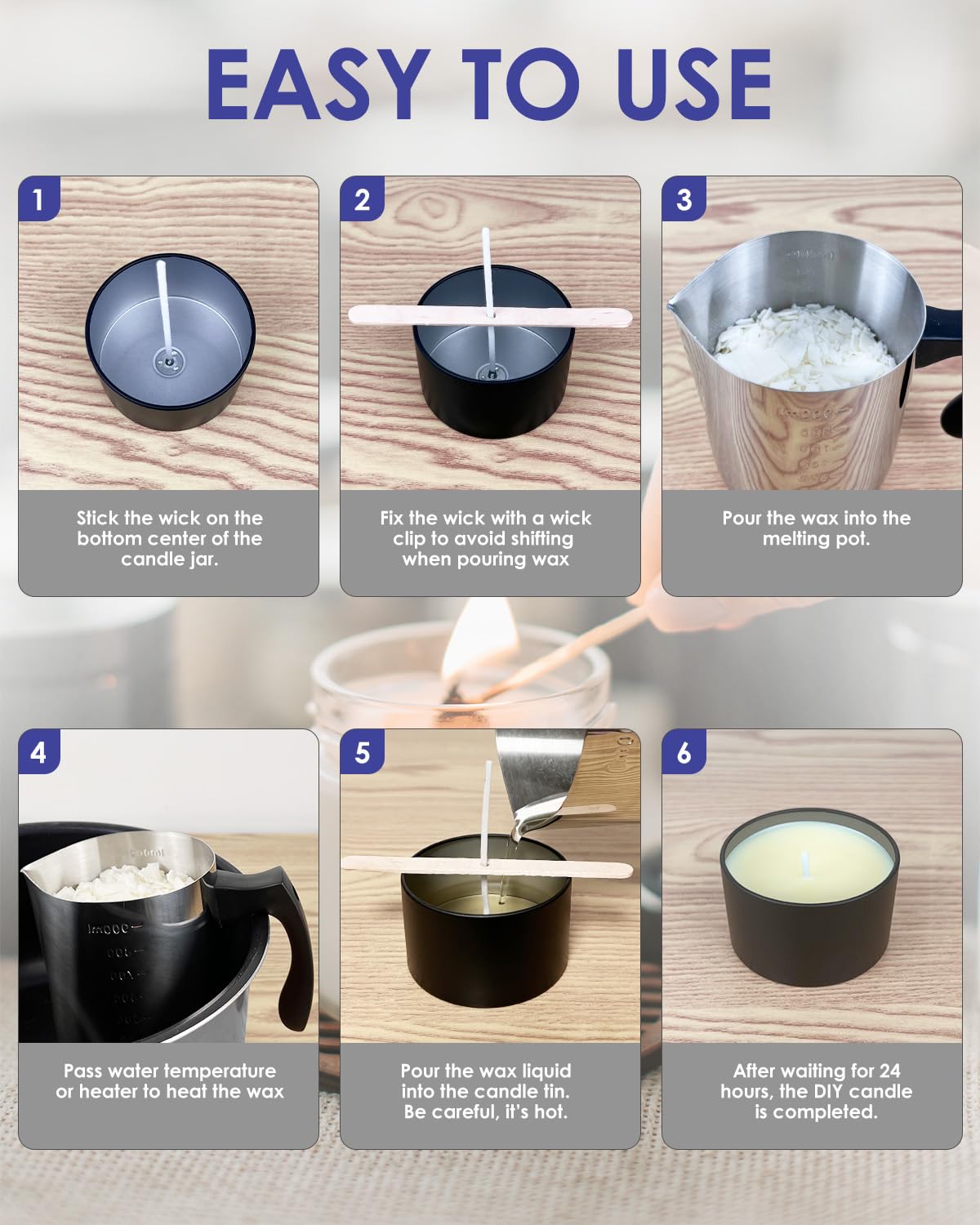 EASY TO USE

1

Stick the wick on the bottom center of the candle jar.

2

Fix the wick with a wick clip to avoid shifting when pouring wax

3

Pour the wax into the melting pot.

4

Pass water temperature or heater to heat the wax

5

Pour the wax liquid into the candle tin. Be careful, it's hot.

6

After waiting for 24 hours, the DIY candle is completed.