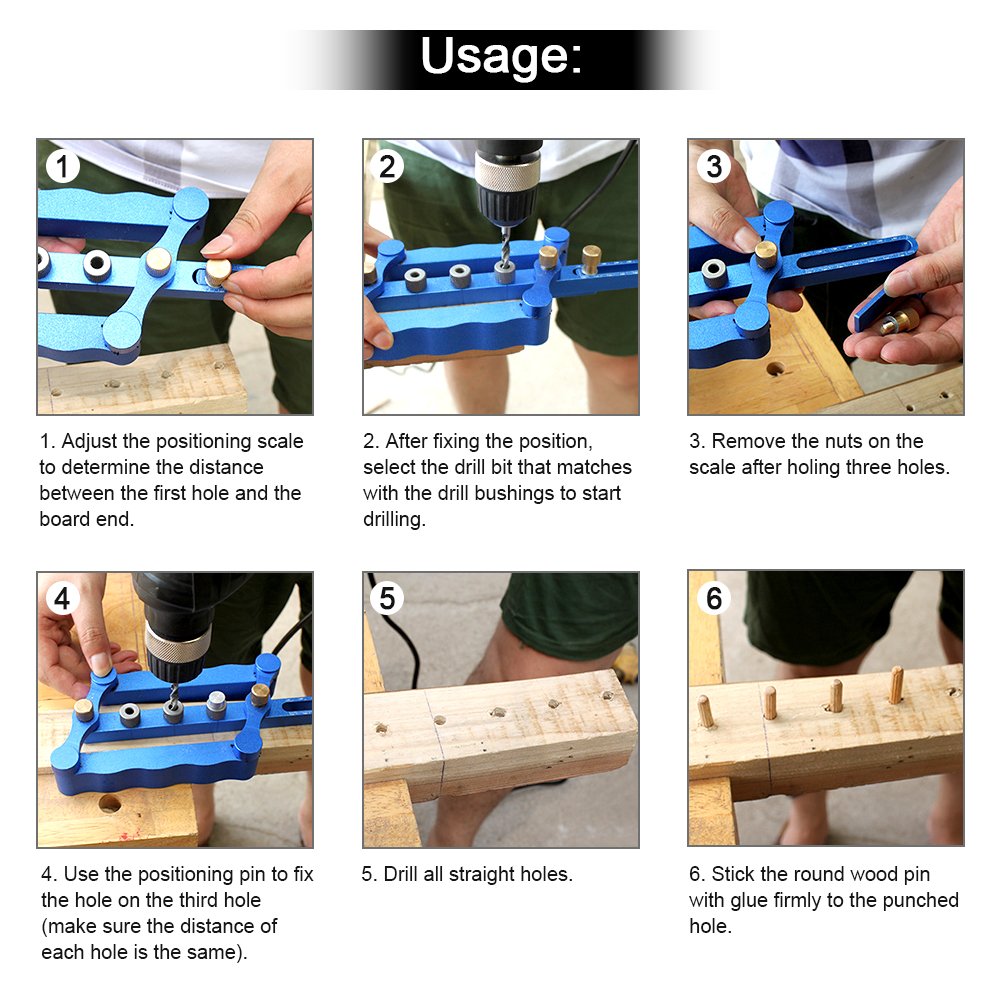 Usage:

1

1. Adjust the positioning scale to determine the distance between the first hole and the board end.

2

2. After fixing the position, select the drill bit that matches with the drill bushings to start drilling.

3

3. Remove the nuts on the scale after holing three holes.

4

4. Use the positioning pin to fix the hole on the third hole (make sure the distance of each hole is the same).

5

5. Drill all straight holes.

6

6. Stick the round wood pin with glue firmly to the punched hole.