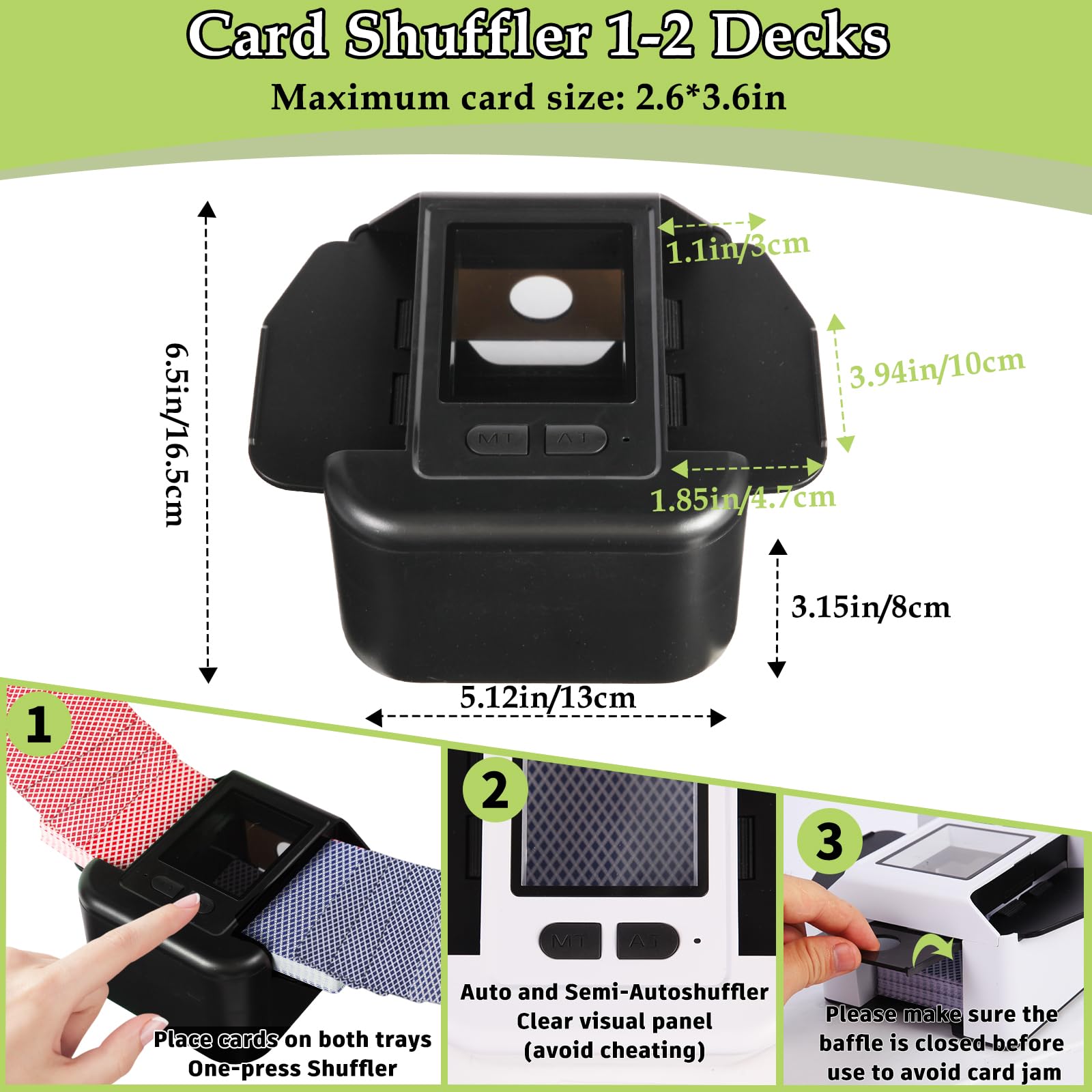 Card Shuffler 1-2 Decks
Maximum card size: 2.6*3.6in

6.5in/16.5cm

1.1in/3cm

3.94in/10cm

MT AT

1.85in/4.7cm

3.15in/8cm

5.12in/13cm

1

Place cards on both trays
One-press Shuffler

2

MT AT

Auto and Semi-Autoshuffler
Clear visual panel
(avoid cheating)

3

Please make sure the baffle is closed before use to avoid card jam