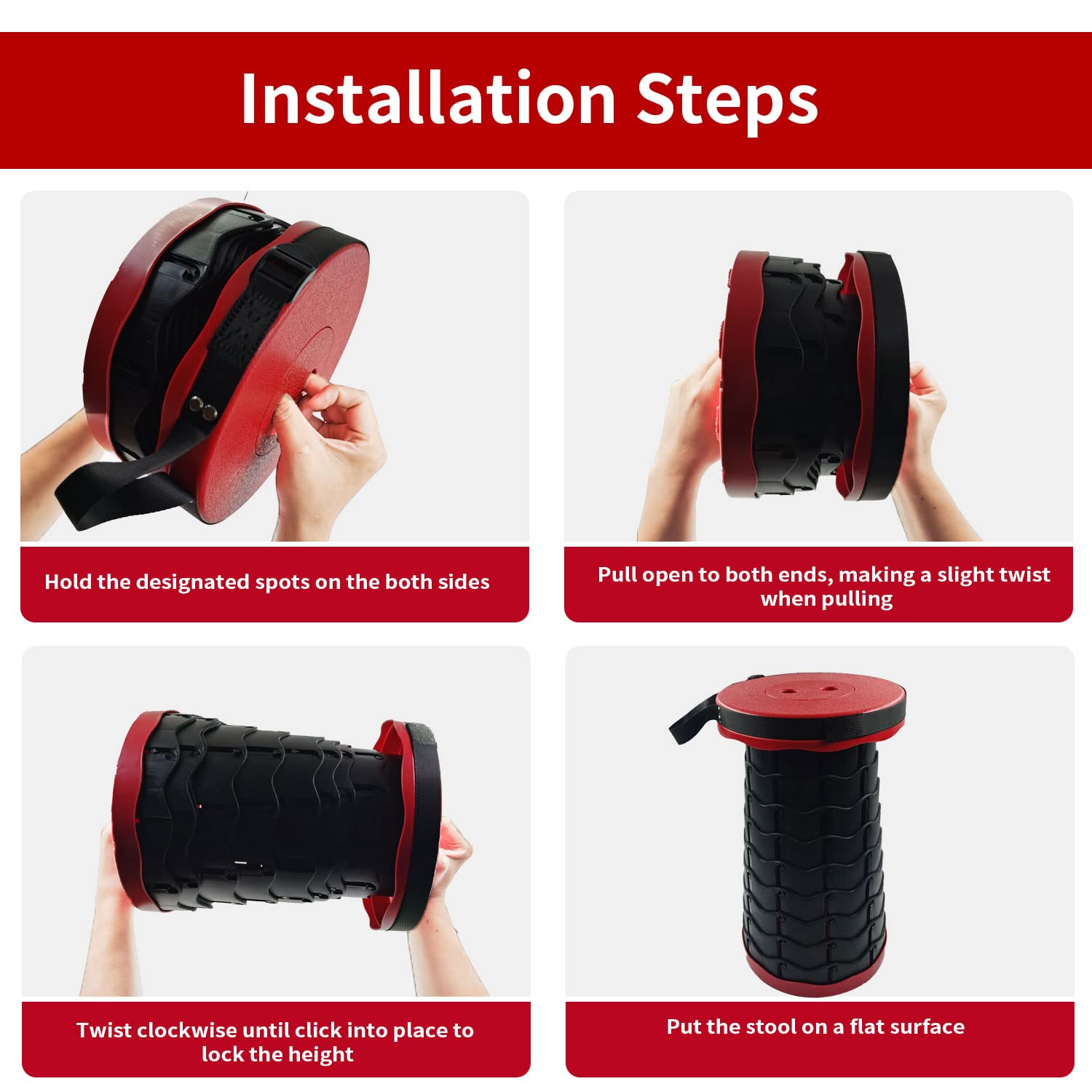 Installation Steps

Hold the designated spots on the both sides

Pull open to both ends, making a slight twist when pulling

Twist clockwise until click into place to lock the height

Put the stool on a flat surface