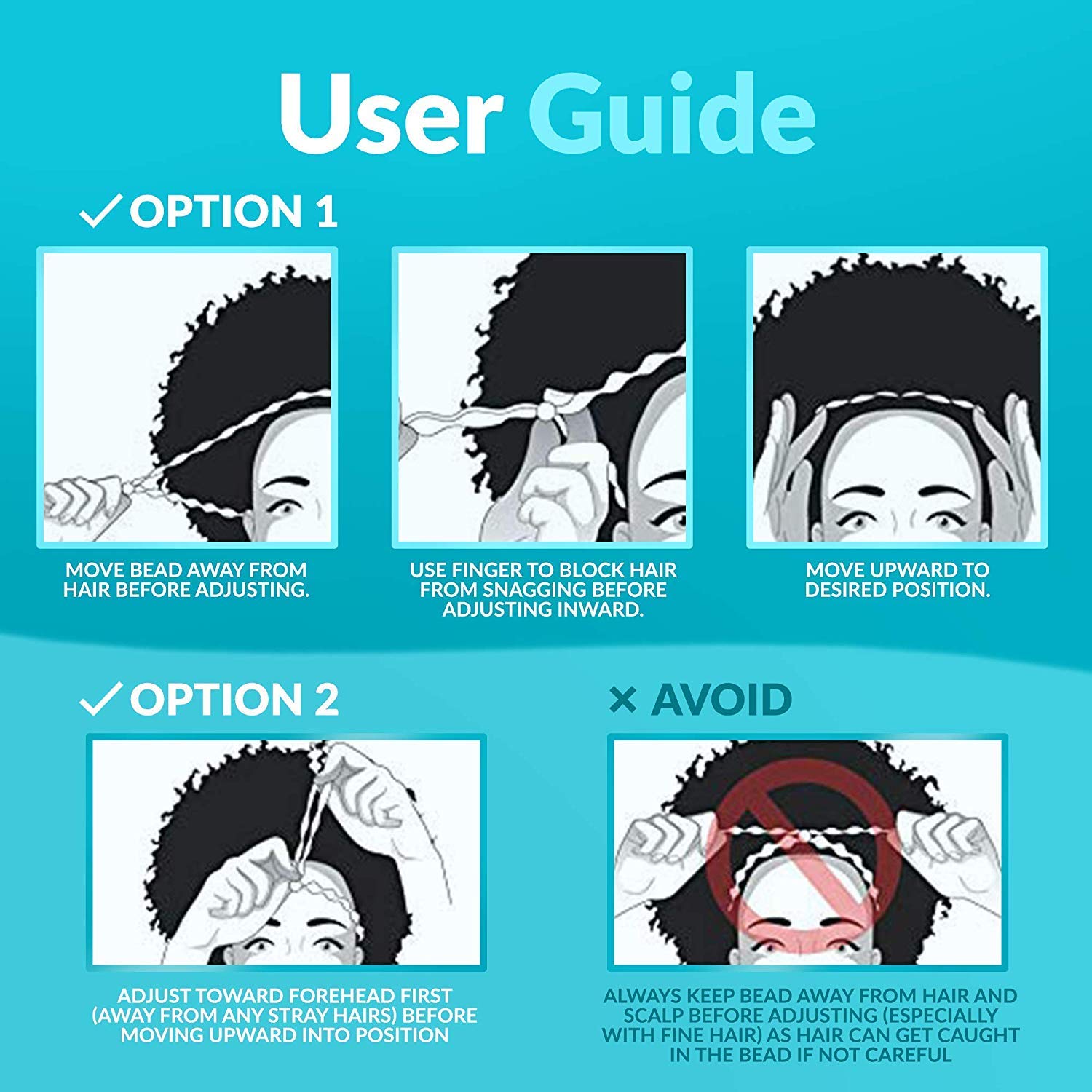 User Guide

✓ OPTION 1

MOVE BEAD AWAY FROM HAIR BEFORE ADJUSTING.

USE FINGER TO BLOCK HAIR FROM SNAGGING BEFORE ADJUSTING INWARD.

MOVE UPWARD TO DESIRED POSITION.

✓ OPTION 2

ADJUST TOWARD FOREHEAD FIRST (AWAY FROM ANY STRAY HAIRS) BEFORE MOVING UPWARD INTO POSITION

× AVOID

ALWAYS KEEP BEAD AWAY FROM HAIR AND SCALP BEFORE ADJUSTING (ESPECIALLY WITH FINE HAIR) AS HAIR CAN GET CAUGHT IN THE BEAD IF NOT CAREFUL