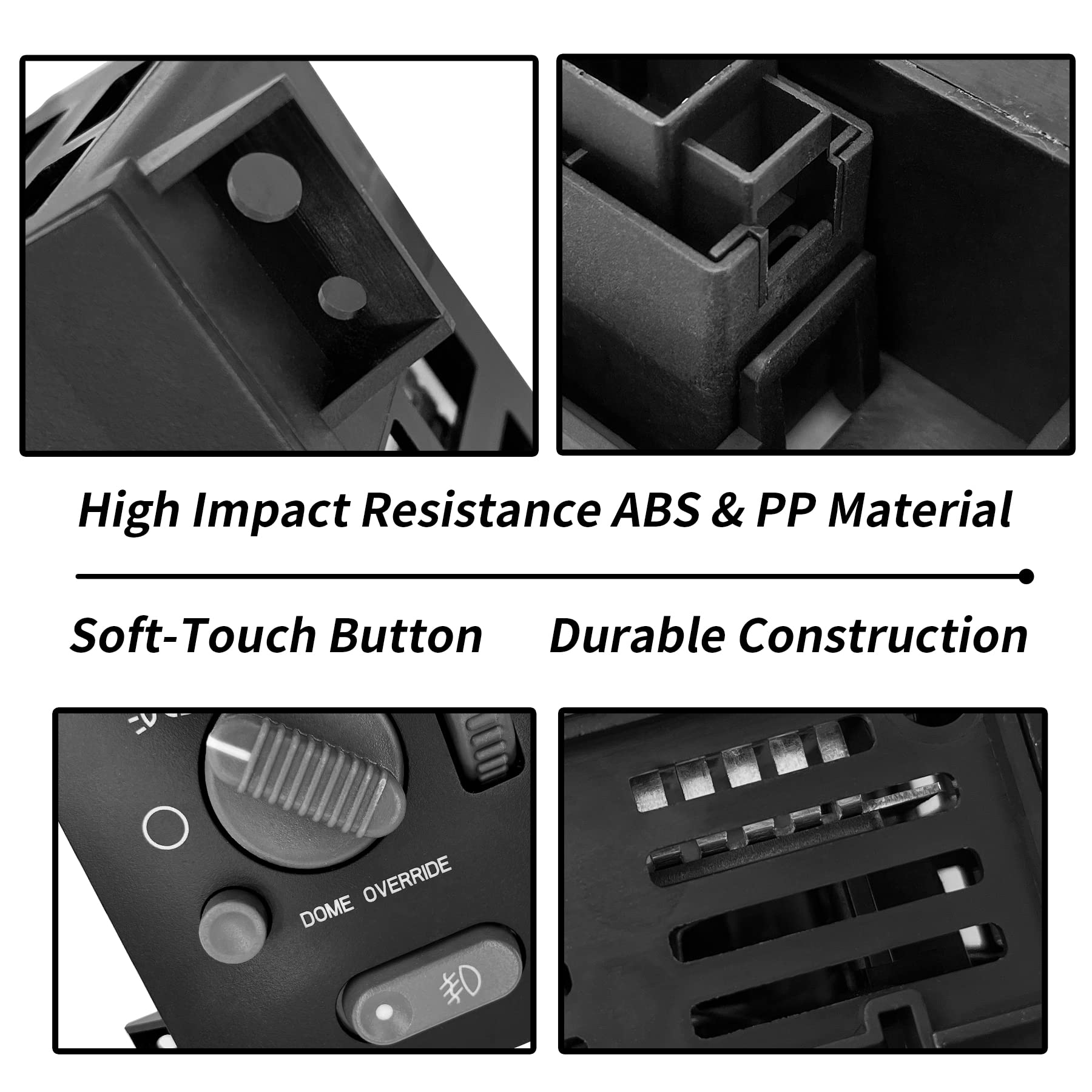 High Impact Resistance ABS & PP Material

Soft-Touch Button

Durable Construction

DOME OVERRIDE