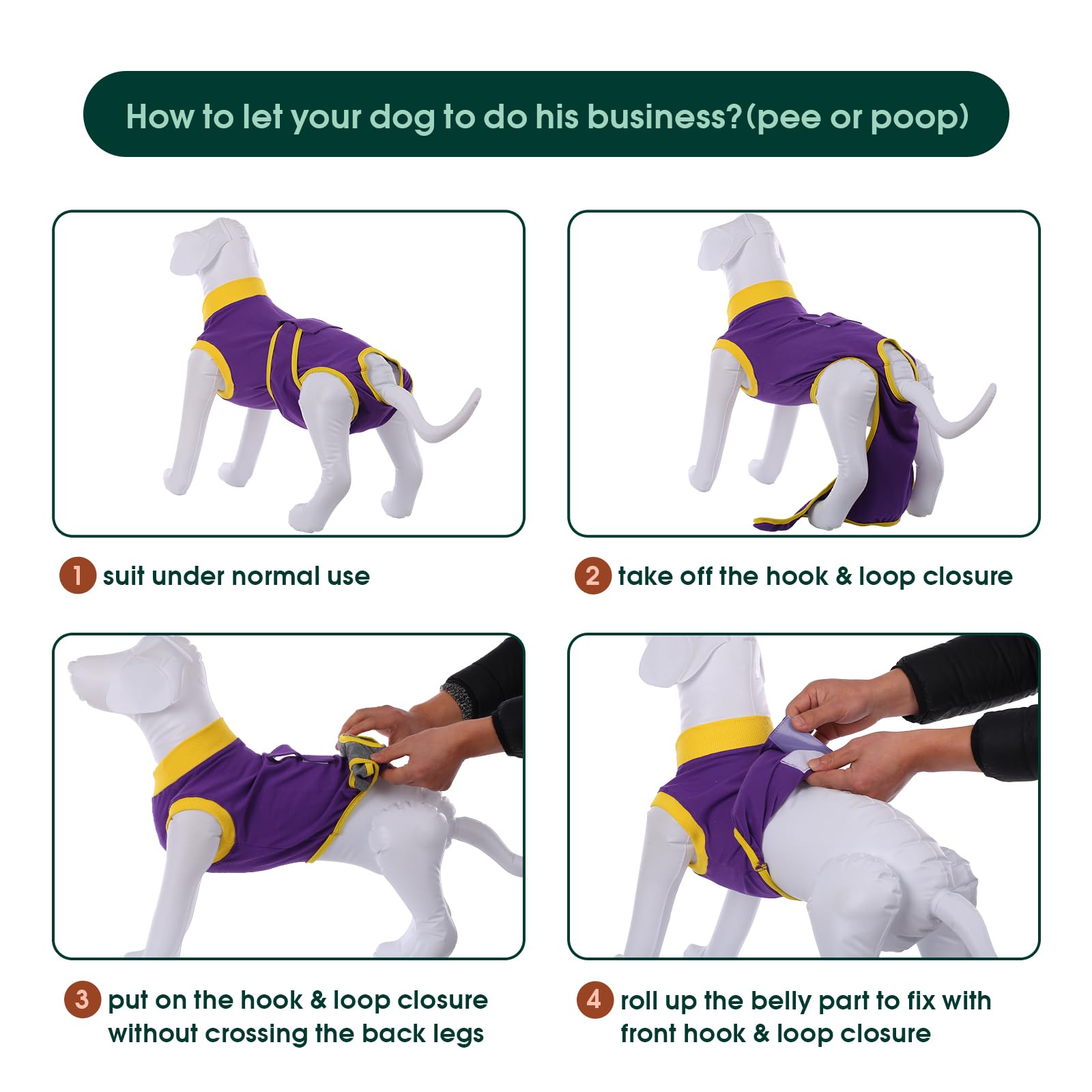 How to let your dog to do his business?(pee or poop)

1 suit under normal use

2 take off the hook & loop closure

3 put on the hook & loop closure without crossing the back legs

4 roll up the belly part to fix with front hook & loop closure