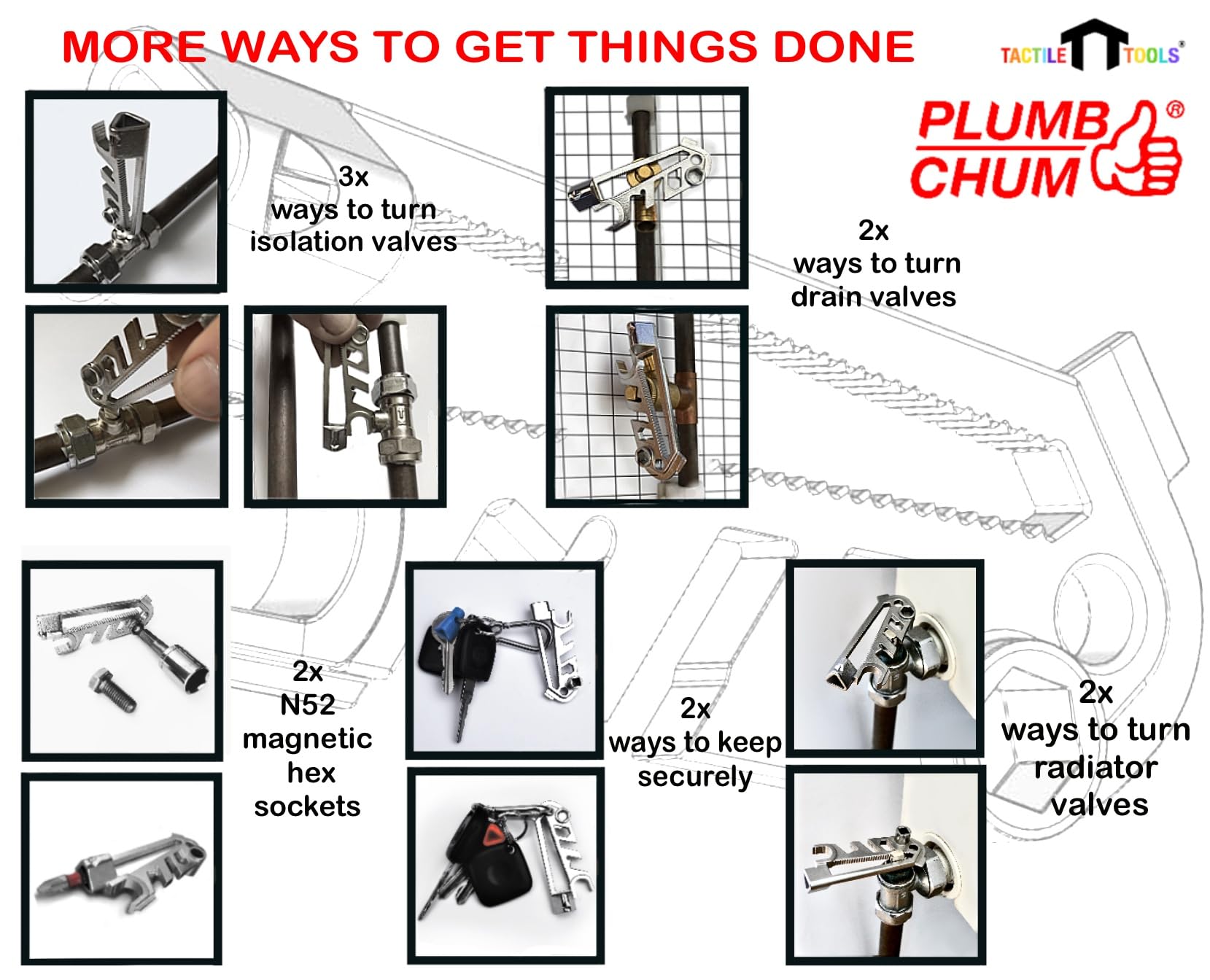 MORE WAYS TO GET THINGS DONE

TACTILE TOOLS®

PLUMB CHUM®

3x
ways to turn
isolation valves

2x
ways to turn
drain valves

2x
N52
magnetic
hex
sockets

2x
ways to keep
securely

2x
ways to turn
radiator
valves