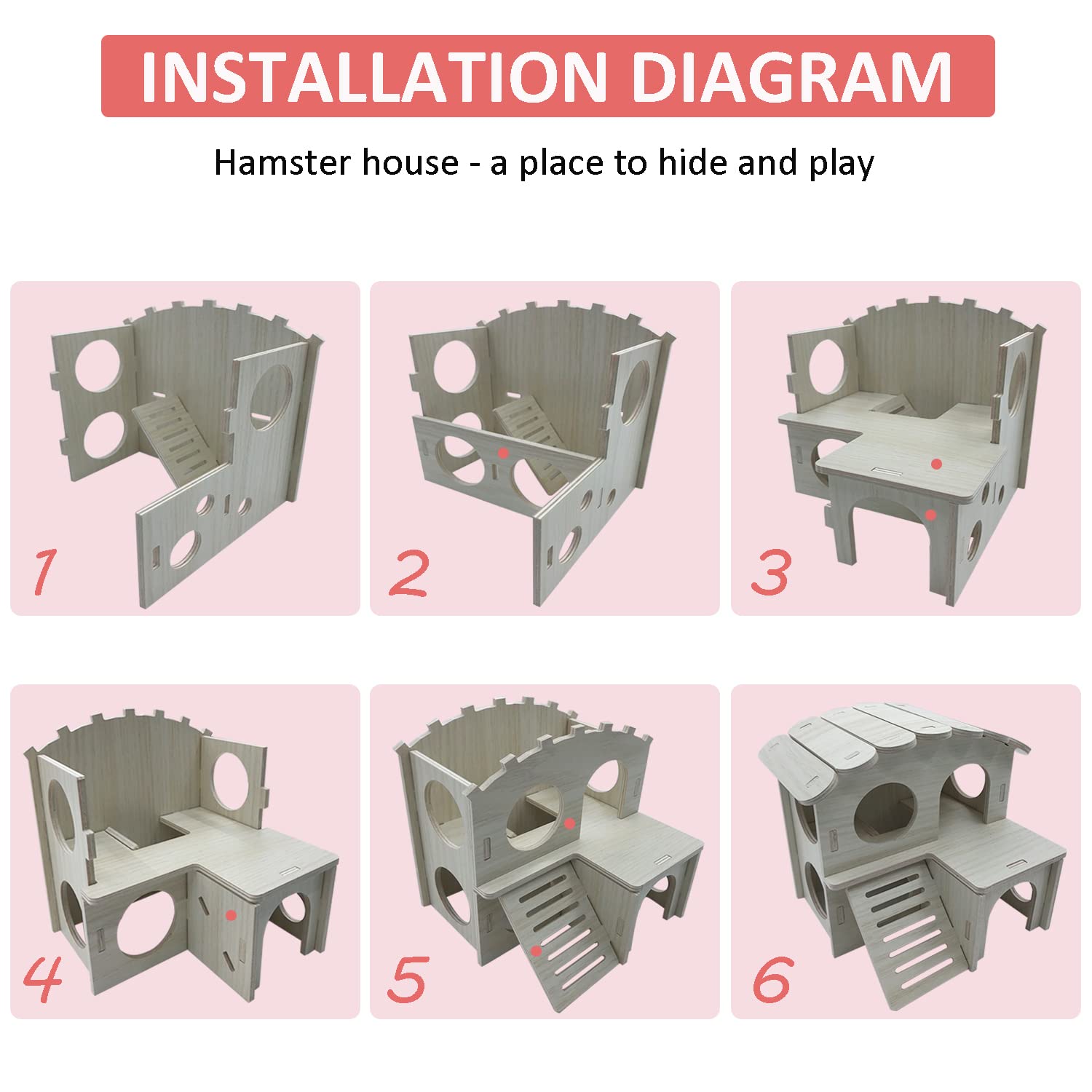 INSTALLATION DIAGRAM

Hamster house - a place to hide and play

1

2

3

4

5

6