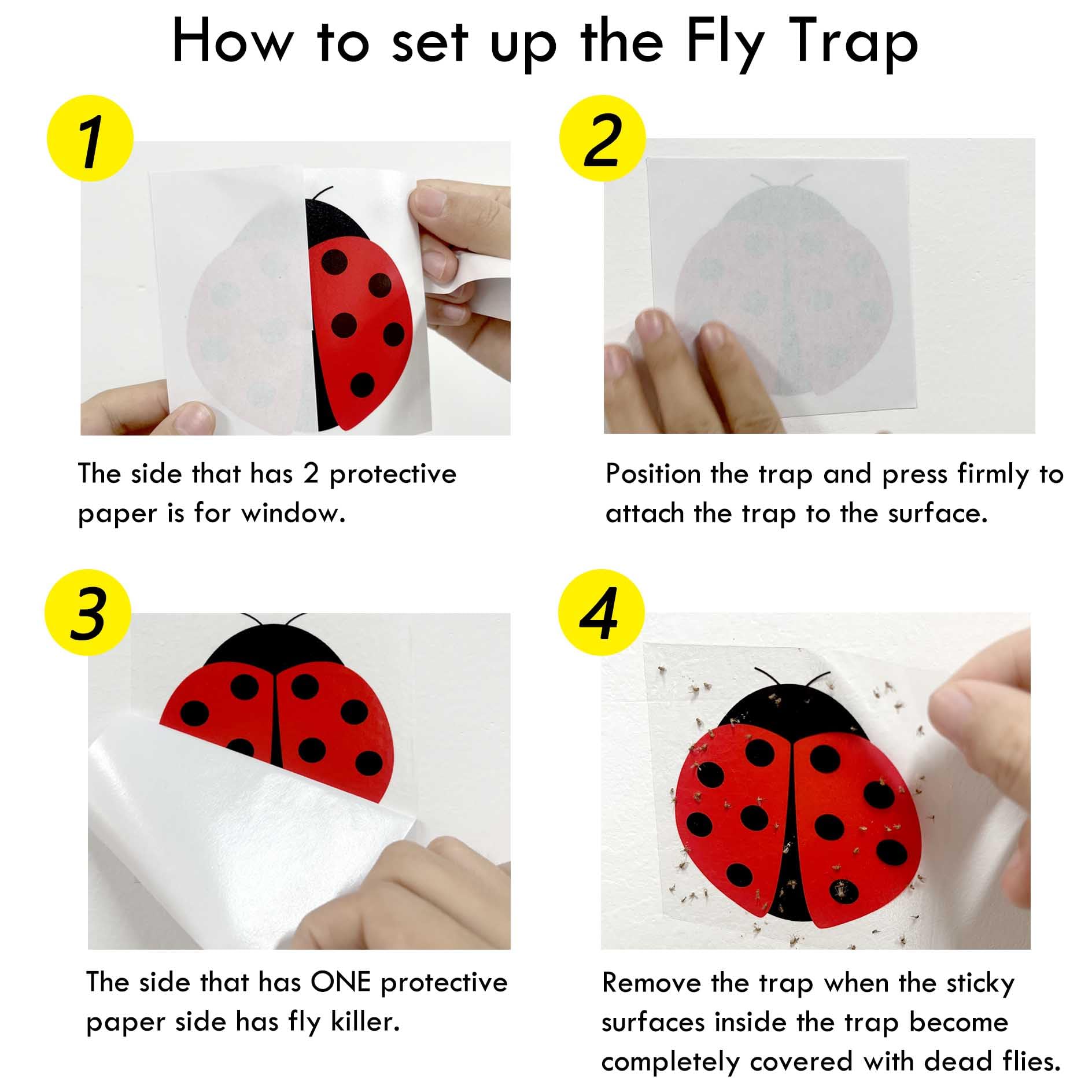 How to set up the Fly Trap

1

The side that has 2 protective paper is for window.

2

Position the trap and press firmly to attach the trap to the surface.

3

The side that has ONE protective paper side has fly killer.

4

Remove the trap when the sticky surfaces inside the trap become completely covered with dead flies.