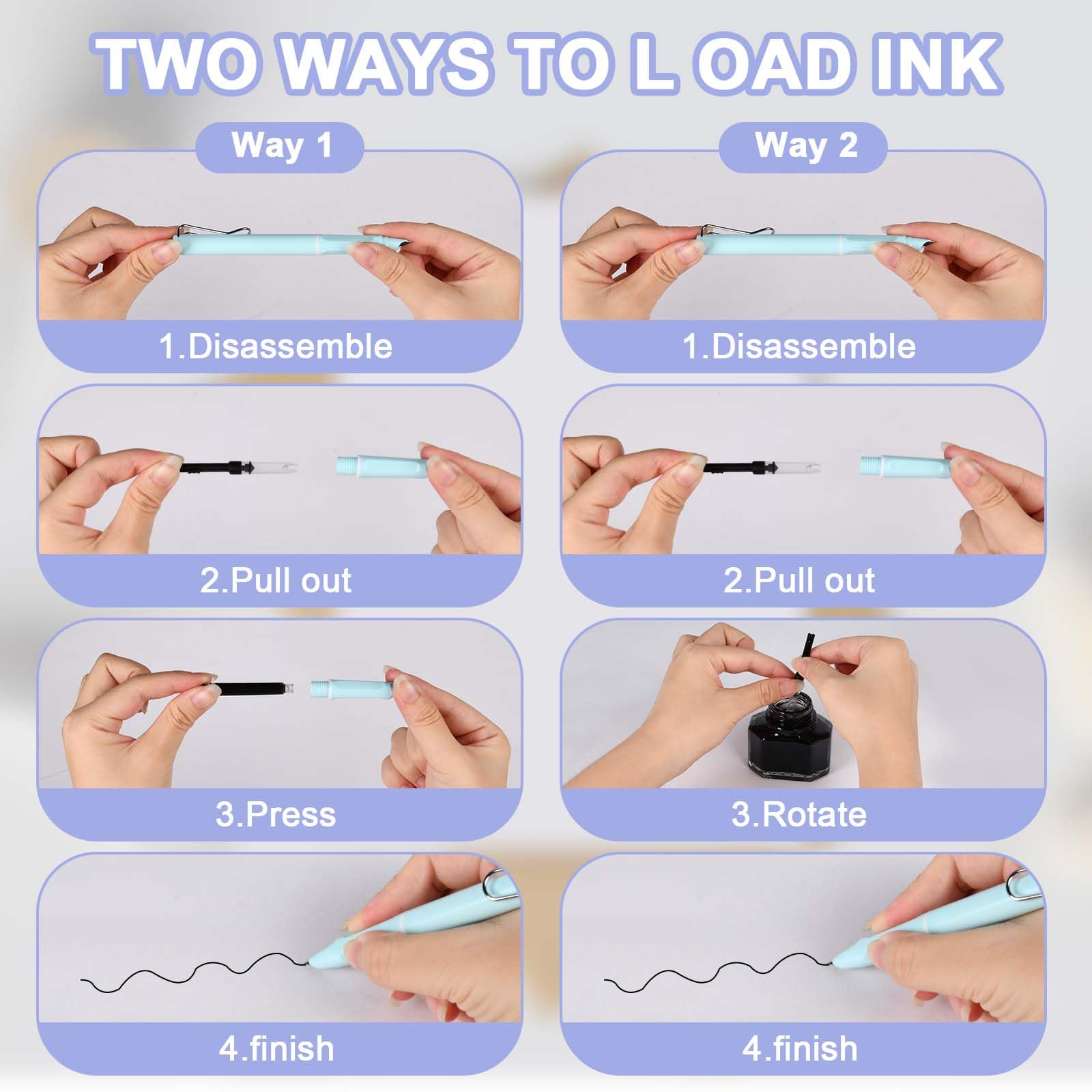 TWO WAYS TO L OAD INK

Way 1

1.Disassemble

2.Pull out

3.Press

4.finish

Way 2

1.Disassemble

2.Pull out

3.Rotate

4.finish