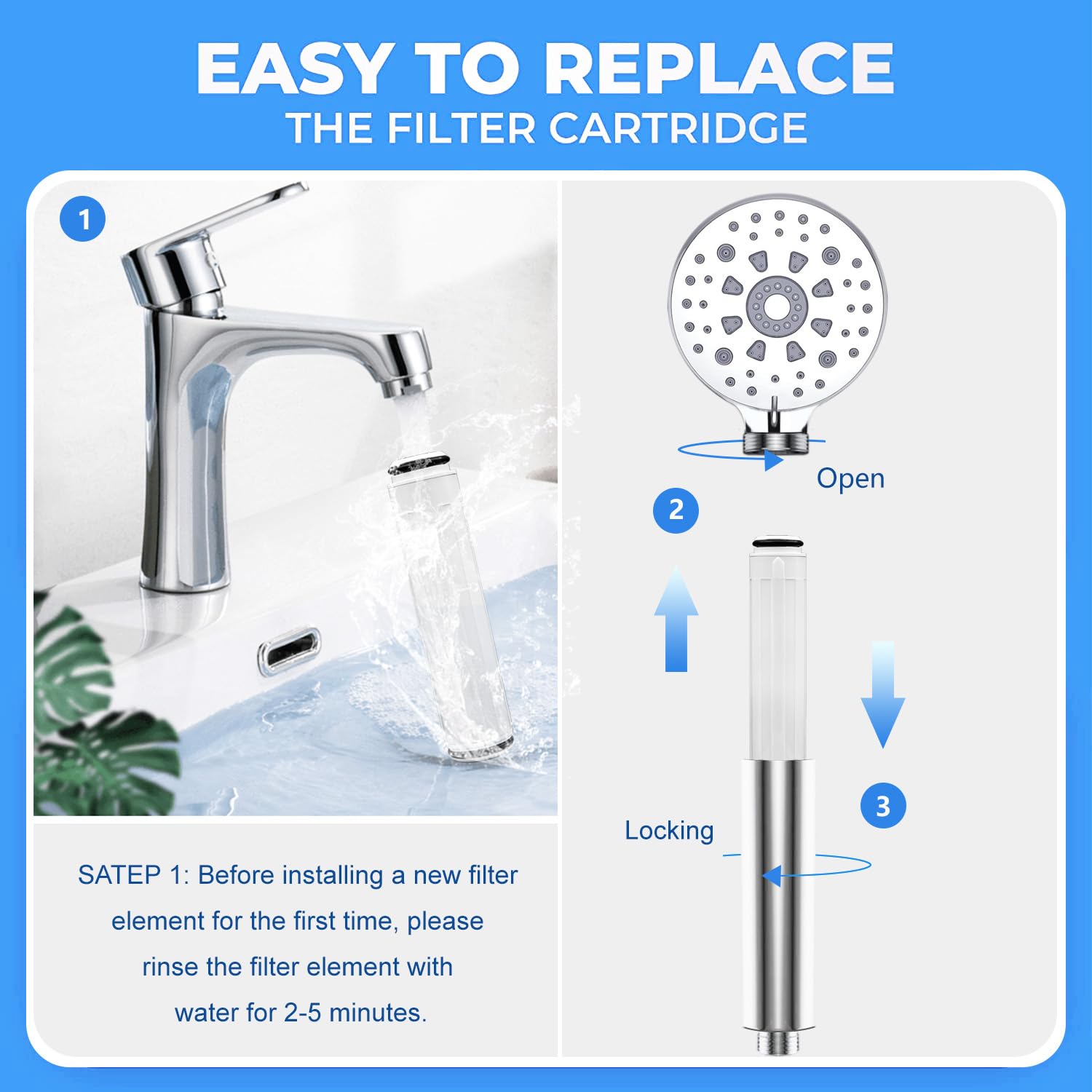 EASY TO REPLACE
THE FILTER CARTRIDGE

1

SATEP 1: Before installing a new filter element for the first time, please rinse the filter element with water for 2-5 minutes.

Open

2

3

Locking