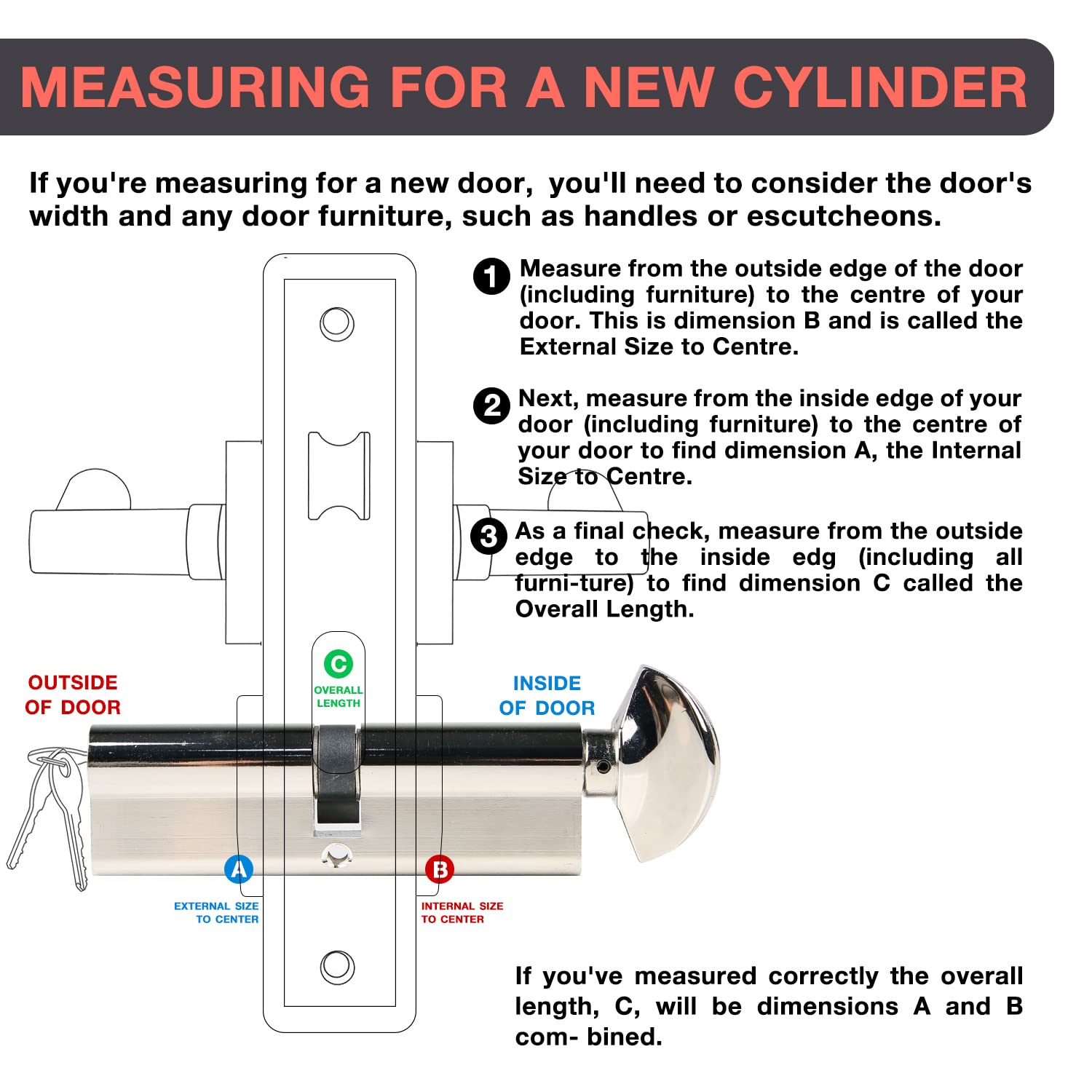 MEASURING FOR A NEW CYLINDER

If you're measuring for a new door, you'll need to consider the door's width and any door furniture, such as handles or escutcheons.

1 Measure from the outside edge of the door (including furniture) to the centre of your door. This is dimension B and is called the External Size to Centre.

2 Next, measure from the inside edge of your door (including furniture) to the centre of your door to find dimension A, the Internal Size to Centre.

3 As a final check, measure from the outside edge to the inside edg (including all furni-ture) to find dimension C called the Overall Length.

OUTSIDE OF DOOR

C OVERALL LENGTH

INSIDE OF DOOR

A EXTERNAL SIZE TO CENTER

B INTERNAL SIZE TO CENTER

If you've measured correctly the overall length, C, will be dimensions A and B com- bined.