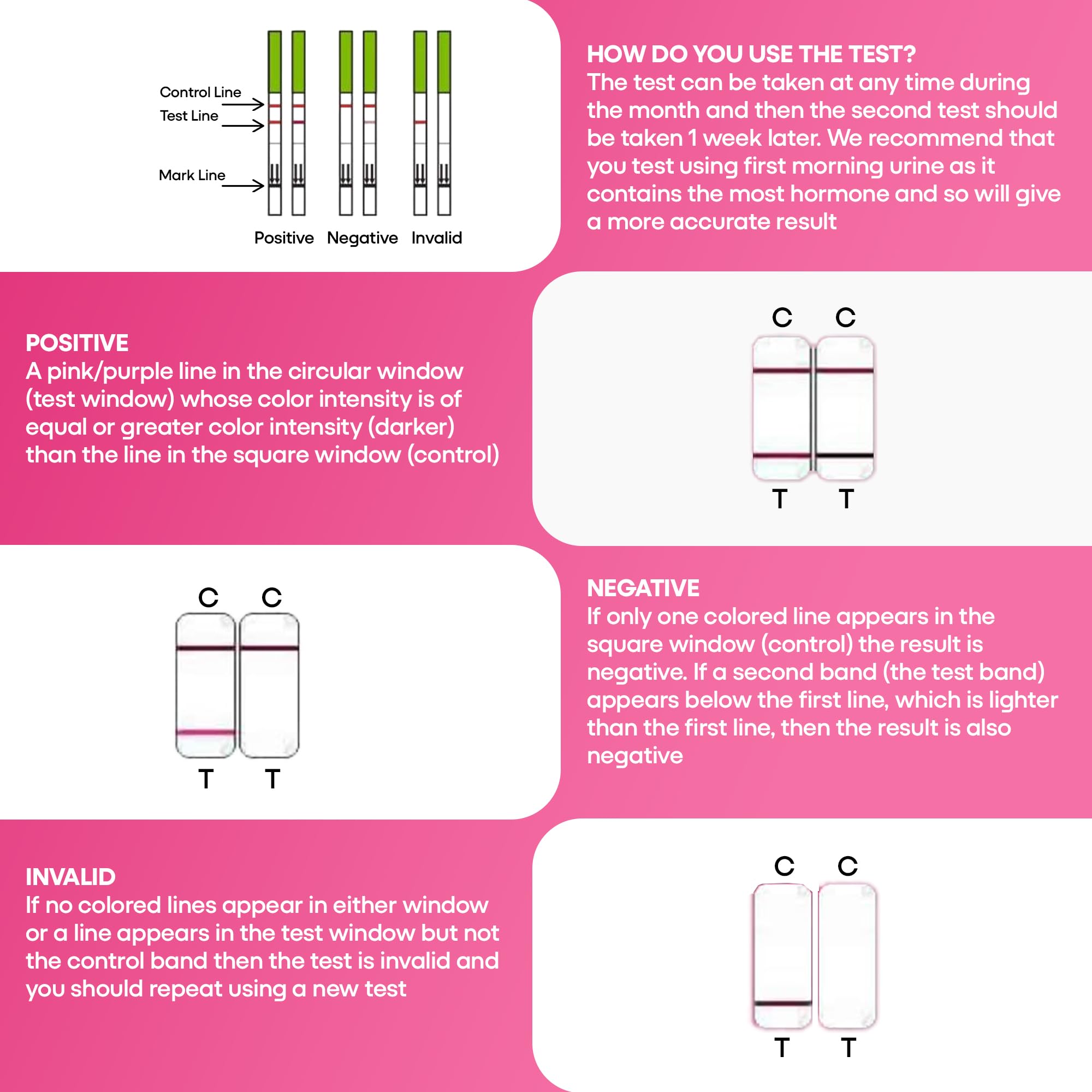 Control Line
Test Line
Mark Line
Positive Negative Invalid

HOW DO YOU USE THE TEST?
The test can be taken at any time during the month and then the second test should be taken 1 week later. We recommend that you test using first morning urine as it contains the most hormone and so will give a more accurate result

POSITIVE
A pink/purple line in the circular window (test window) whose color intensity is of equal or greater color intensity (darker) than the line in the square window (control)

C C
T T

C C
T T

NEGATIVE
If only one colored line appears in the square window (control) the result is negative. If a second band (the test band) appears below the first line, which is lighter than the first line, then the result is also negative

INVALID
If no colored lines appear in either window or a line appears in the test window but not the control band then the test is invalid and you should repeat using a new test

C C
T T