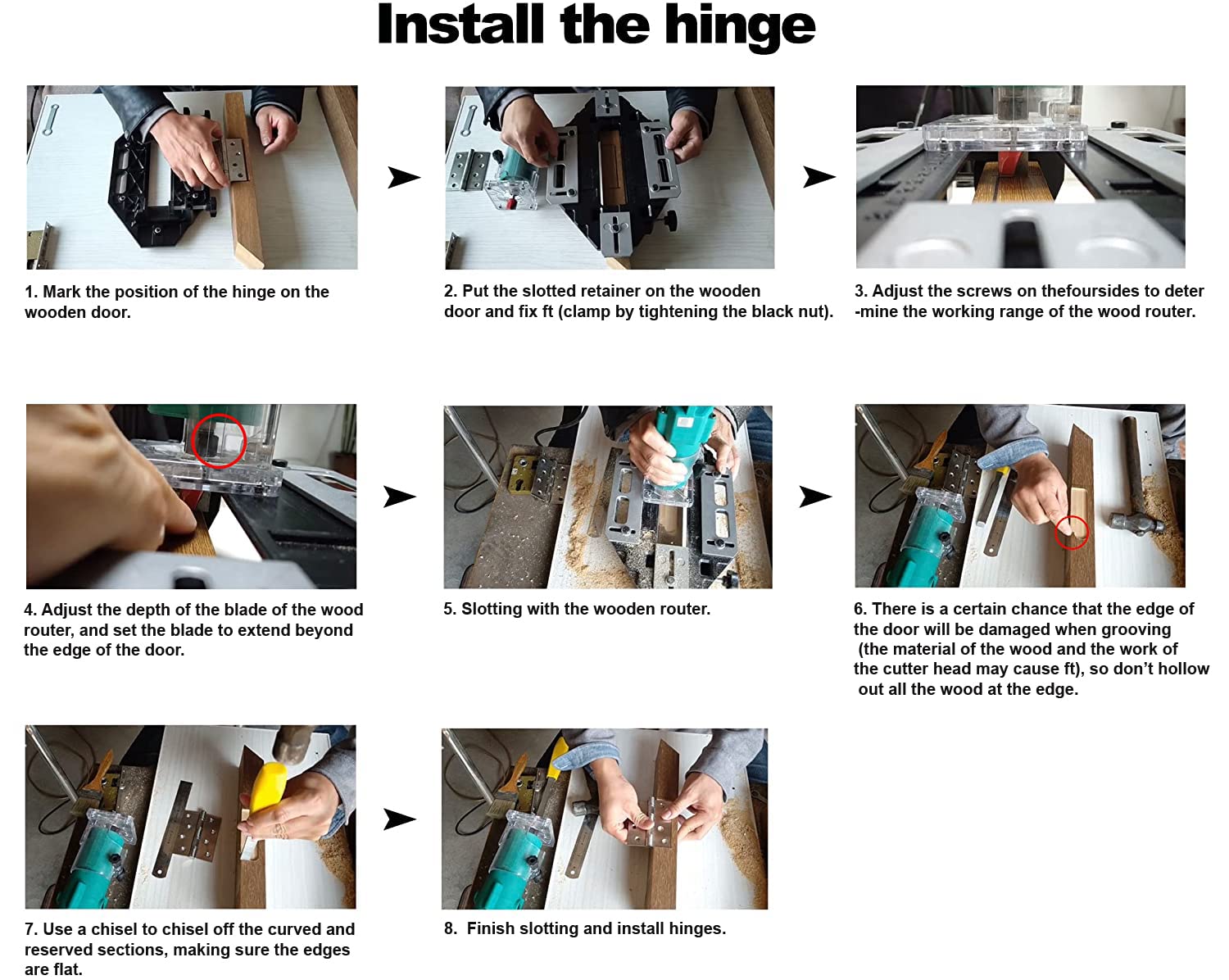 Install the hinge

1. Mark the position of the hinge on the wooden door.

2. Put the slotted retainer on the wooden door and fix ft (clamp by tightening the black nut).

3. Adjust the screws on thefoursides to deter -mine the working range of the wood router.

4. Adjust the depth of the blade of the wood router, and set the blade to extend beyond the edge of the door.

5. Slotting with the wooden router.

6. There is a certain chance that the edge of the door will be damaged when grooving (the material of the wood and the work of the cutter head may cause ft), so don't hollow out all the wood at the edge.

7. Use a chisel to chisel off the curved and reserved sections, making sure the edges are flat.

8. Finish slotting and install hinges.